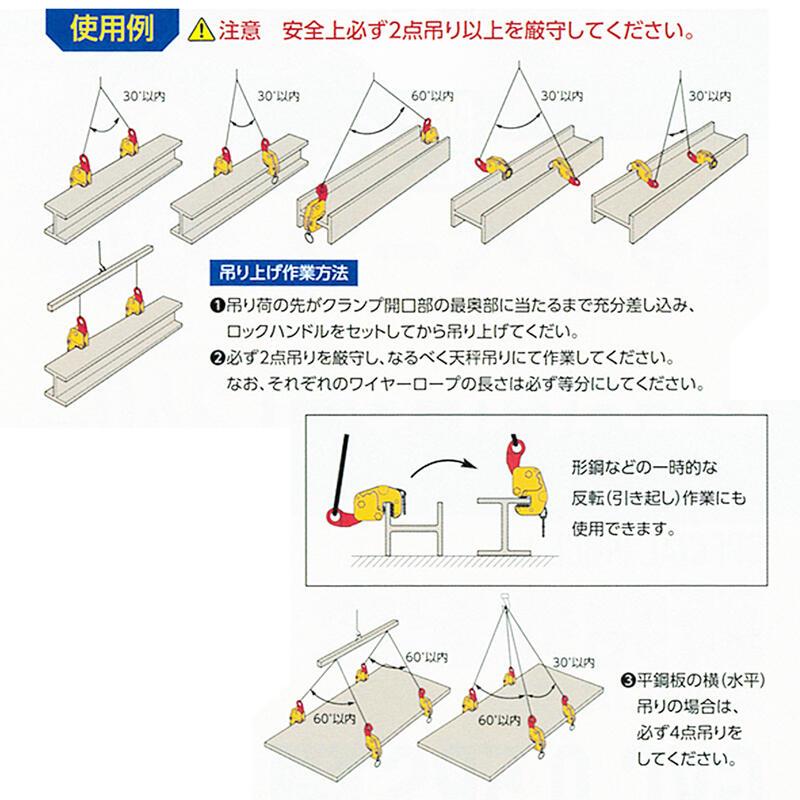 使用例 注意 安全上必ず2点吊り以上を厳守してください。

30°以内

30°以内

60°以内

30°以内

30°以内

吊り上げ作業方法

❶吊り荷の先がクランプ開口部の最奥部に当たるまで充分差し込み、ロックハンドルをセットしてから吊り上げてください。

❷必ず2点吊りを厳守し、なるべく天秤吊りにて作業してください。なお、それぞれのワイヤーロープの長さは必ず等分にしてください。

形鋼などの一時的な反転(引き起し)作業にも使用できます。

60°以内

60°以内

30°以内

60°以内

❸平鋼板の横(水平)吊りの場合は、必ず4点吊りをしてください。