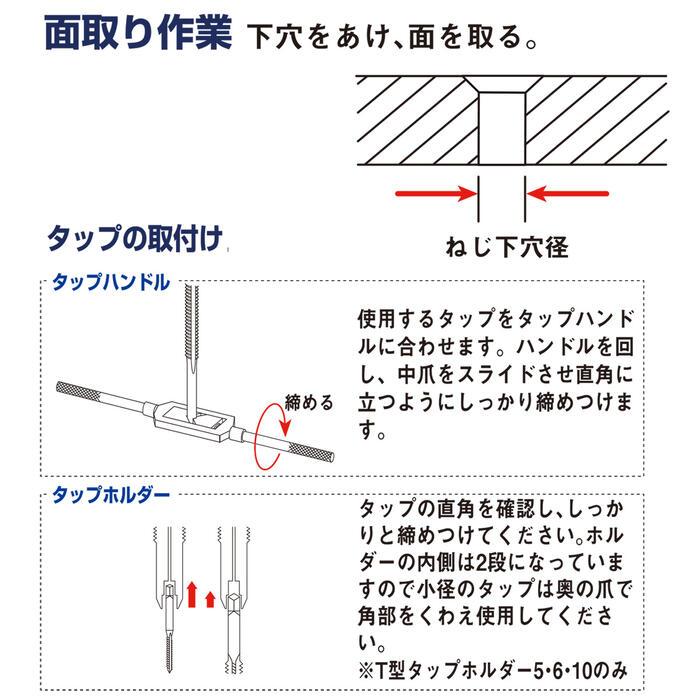 面取り作業 下穴をあけ、面を取る。

ねじ下穴径

タップの取付け

タップハンドル

締める

使用するタップをタップハンドルに合わせます。ハンドルを回し、中爪をスライドさせ直角に立つようにしっかり締めつけます。

タップホルダー

タップの直角を確認し、しっかりと締めつけてください。ホルダーの内側は2段になっていますので小径のタップは奥の爪で角部をくわえ使用してください。
※T型タップホルダー5・6・10のみ