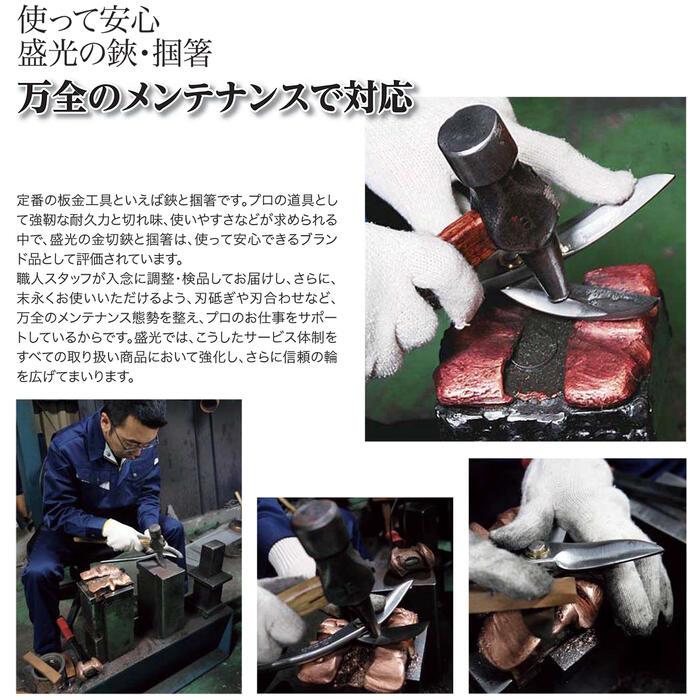 使って安心
盛光の鋏・掴箸

万全のメンテナンスで対応

定番の板金工具といえば鋏と掴箸です。プロの道具として強靭な耐久力と切れ味、使いやすさなどが求められる中で、盛光の金切鋏と掴箸は、使って安心できるブランド品として評価されています。
職人スタッフが入念に調整・検品してお届けし、さらに、末永くお使いいただけるよう、刃砥ぎや刃合わせなど、万全のメンテナンス態勢を整え、プロのお仕事をサポートしているからです。盛光では、こうしたサービス体制をすべての取り扱い商品において強化し、さらに信頼の輪を広げてまいります。