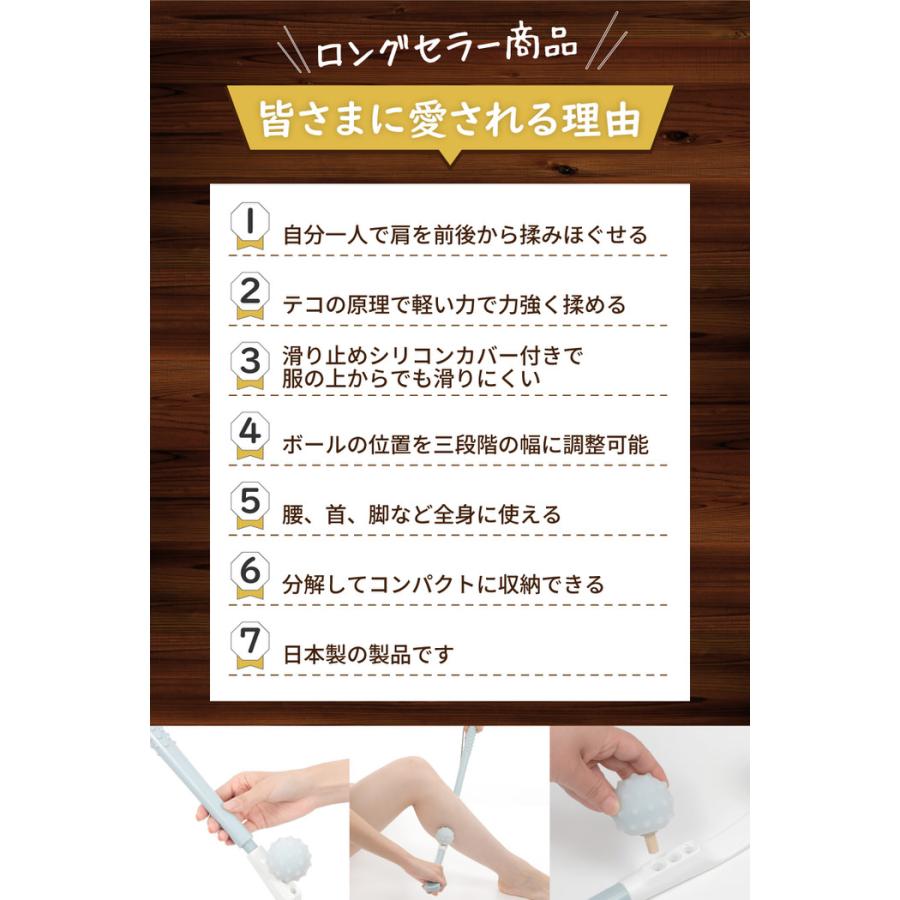 ロングセラー商品

皆さまに愛される理由

1 自分一人で肩を前後から揉みほぐせる

2 テコの原理で軽い力で力強く揉める

3 滑り止めシリコンカバー付きで服の上からでも滑りにくい

4 ボールの位置を三段階の幅に調整可能

5 腰、首、脚など全身に使える

6 分解してコンパクトに収納できる

7 日本製の製品です