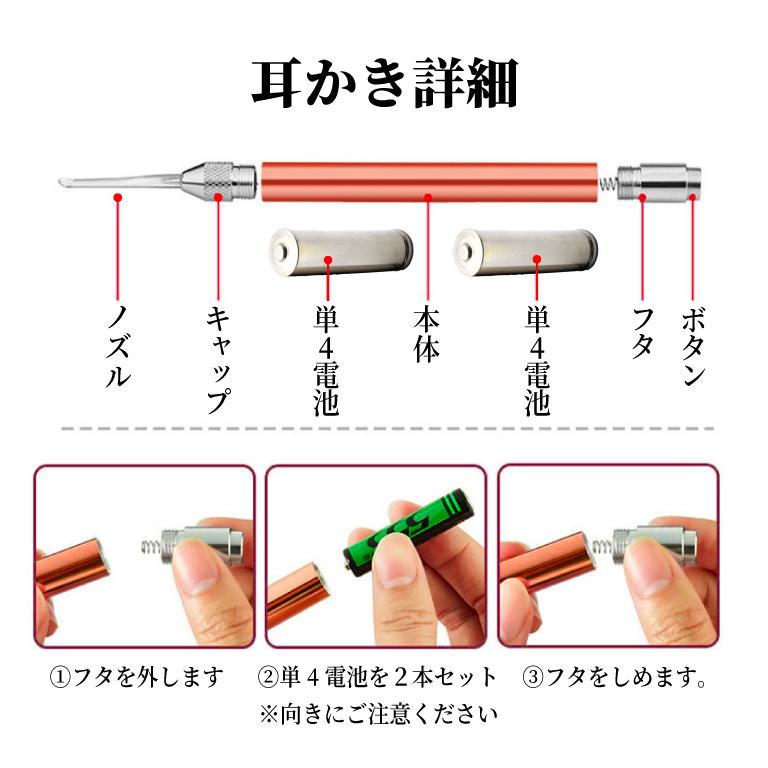 耳かき詳細

ノズル

キャップ

単4電池

本体

単4電池

フタ

ボタン

①フタを外します

②単4電池を2本セット
※向きにご注意ください

③フタをしめます。