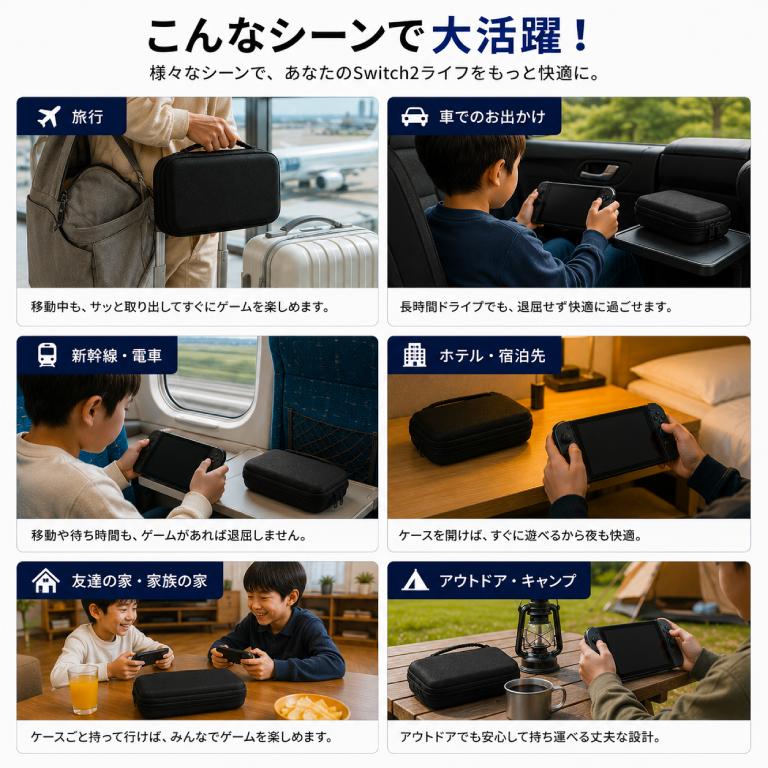 こんなシーンで大活躍！

様々なシーンで、あなたのSwitch2ライフをもっと快適に。

旅行

移動中も、サッと取り出してすぐにゲームを楽しめます。

車でのお出かけ

長時間ドライブでも、退屈せず快適に過ごせます。

新幹線・電車

移動や待ち時間も、ゲームがあれば退屈しません。

ホテル・宿泊先

ケースを開けば、すぐに遊べるから夜も快適。

友達の家・家族の家

ケースごと持って行けば、みんなでゲームを楽しめます。

アウトドア・キャンプ

アウトドアでも安心して持ち運べる丈夫な設計。