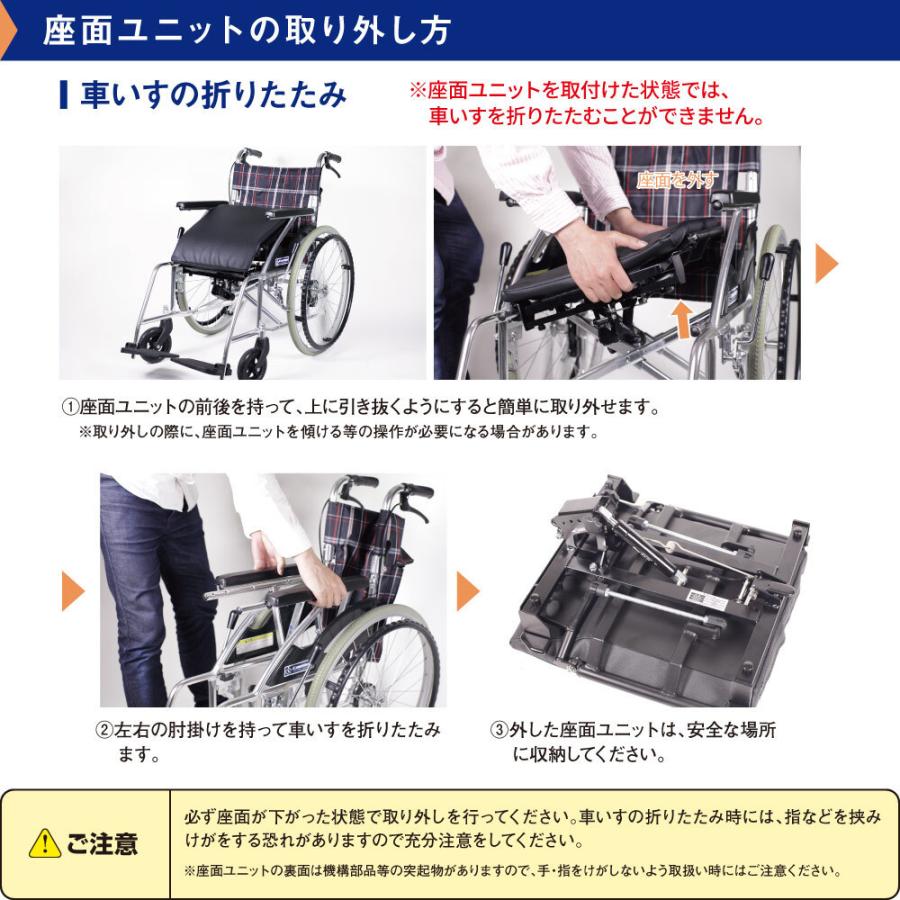 座面ユニットの取り外し方

車いすの折りたたみ

※座面ユニットを取付けた状態では、車いすを折りたたむことができません。

座面を外す

①座面ユニットの前後を持って、上に引き抜くようにすると簡単に取り外せます。
※取り外しの際に、座面ユニットを傾ける等の操作が必要になる場合があります。

②左右の肘掛けを持って車いすを折りたたみます。

③外した座面ユニットは、安全な場所に収納してください。

ご注意

必ず座面が下がった状態で取り外しを行ってください。車いすの折りたたみ時には、指などを挟みけがをする恐れがありますので充分注意をしてください。

※座面ユニットの裏面は機構部品等の突起物がありますので、手・指をけがしないよう取扱い時にはご注意ください。