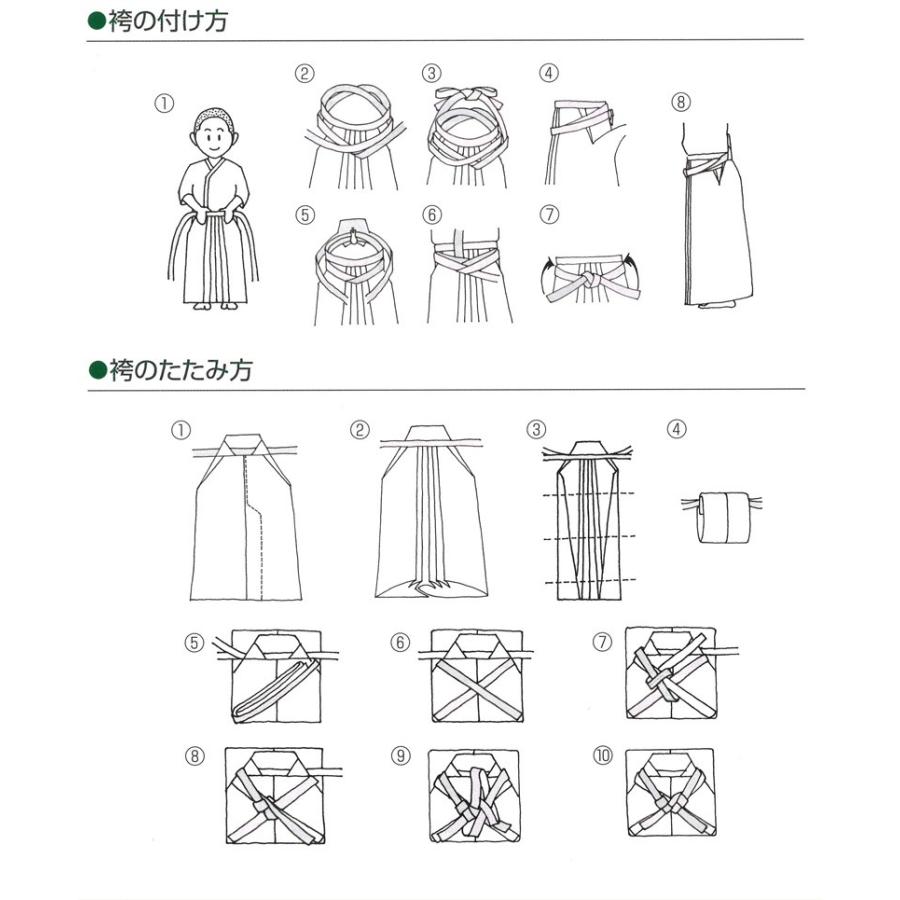 ●袴の付け方

①

②

③

④

⑧

⑤

⑥

⑦

●袴のたたみ方

①

②

③

④

⑤

⑥

⑦

⑧

⑨

⑩