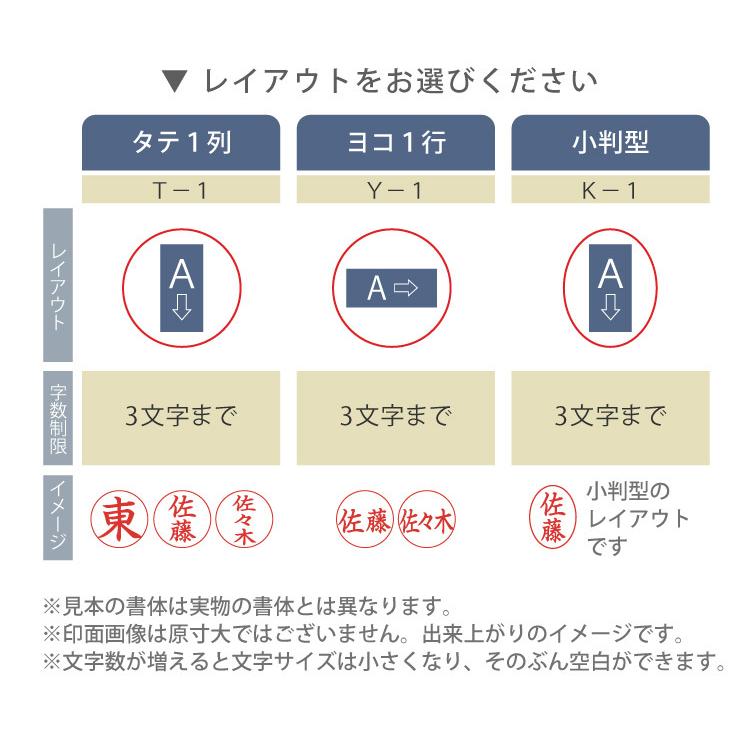 ▼ レイアウトをお選びください

| | タテ１列 | ヨコ１行 | 小判型 |
|---|---|---|---|
| | T－1 | Y－1 | K－1 |
| レイアウト | A ⇩ | A ⇨ | A ⇩ |
| 字数制限 | 3文字まで | 3文字まで | 3文字まで |
| イメージ | 東 佐藤 佐々木 | 佐藤 佐々木 | 佐藤 小判型のレイアウトです |

※見本の書体は実物の書体とは異なります。
※印面画像は原寸大ではございません。出来上がりのイメージです。
※文字数が増えると文字サイズは小さくなり、そのぶん空白ができます。