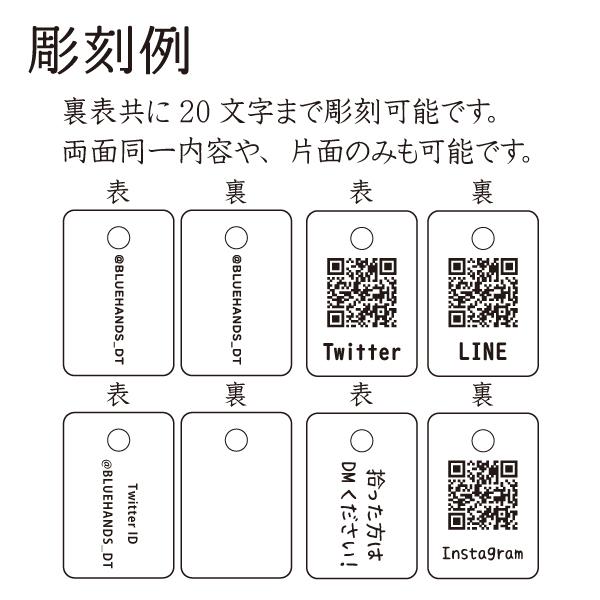 彫刻例

裏表共に 20 文字まで彫刻可能です。
両面同一内容や、片面のみも可能です。

表

@BLUEHANDS_DT

裏

@BLUEHANDS_DT

表

Twitter

裏

LINE

表

Twitter ID
@BLUEHANDS_DT

裏

表

拾った方は
DMください!

裏

Instagram