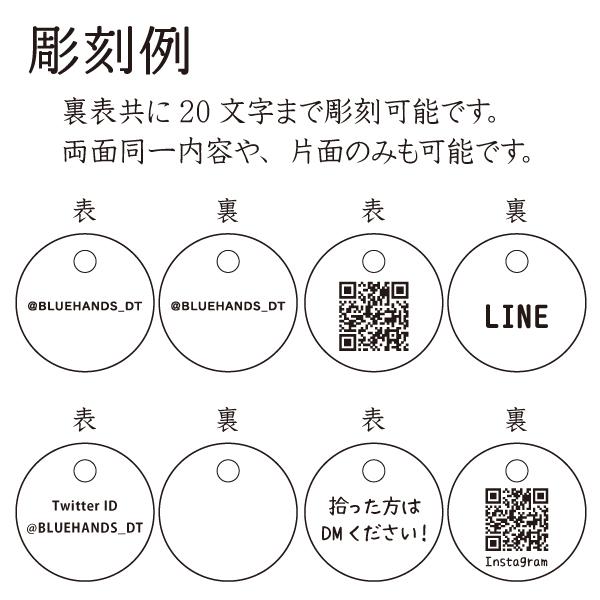 彫刻例

裏表共に 20 文字まで彫刻可能です。
両面同一内容や、片面のみも可能です。

表

@BLUEHANDS_DT

裏

@BLUEHANDS_DT

表

裏

LINE

表

Twitter ID
@BLUEHANDS_DT

裏

表

拾った方は
DM ください！

裏

Instagram