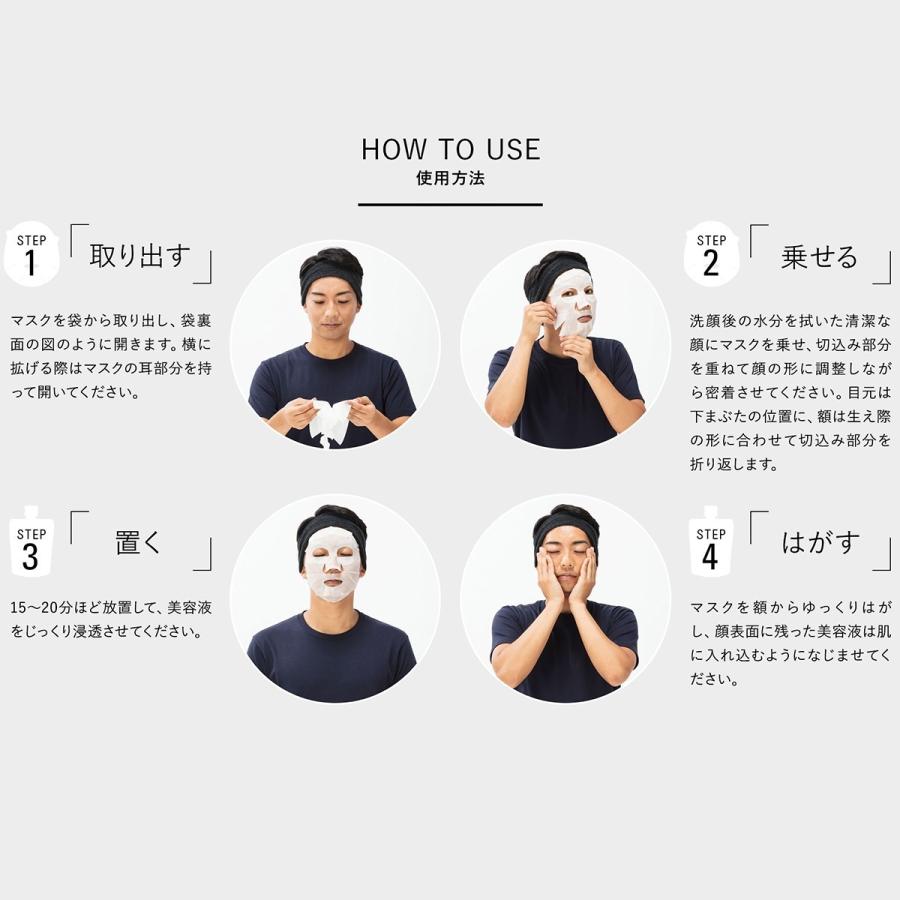 HOW TO USE
使用方法

STEP 1 「取り出す」

マスクを袋から取り出し、袋裏面の図のように開きます。横に拡げる際はマスクの耳部分を持って開いてください。

STEP 2 「乗せる」

洗顔後の水分を拭いた清潔な顔にマスクを乗せ、切込み部分を重ねて顔の形に調整しながら密着させてください。目元は下まぶたの位置に、額は生え際の形に合わせて切込み部分を折り返します。

STEP 3 「置く」

15〜20分ほど放置して、美容液をじっくり浸透させてください。

STEP 4 「はがす」

マスクを額からゆっくりはがし、顔表面に残った美容液は肌に入れ込むようになじませてください。