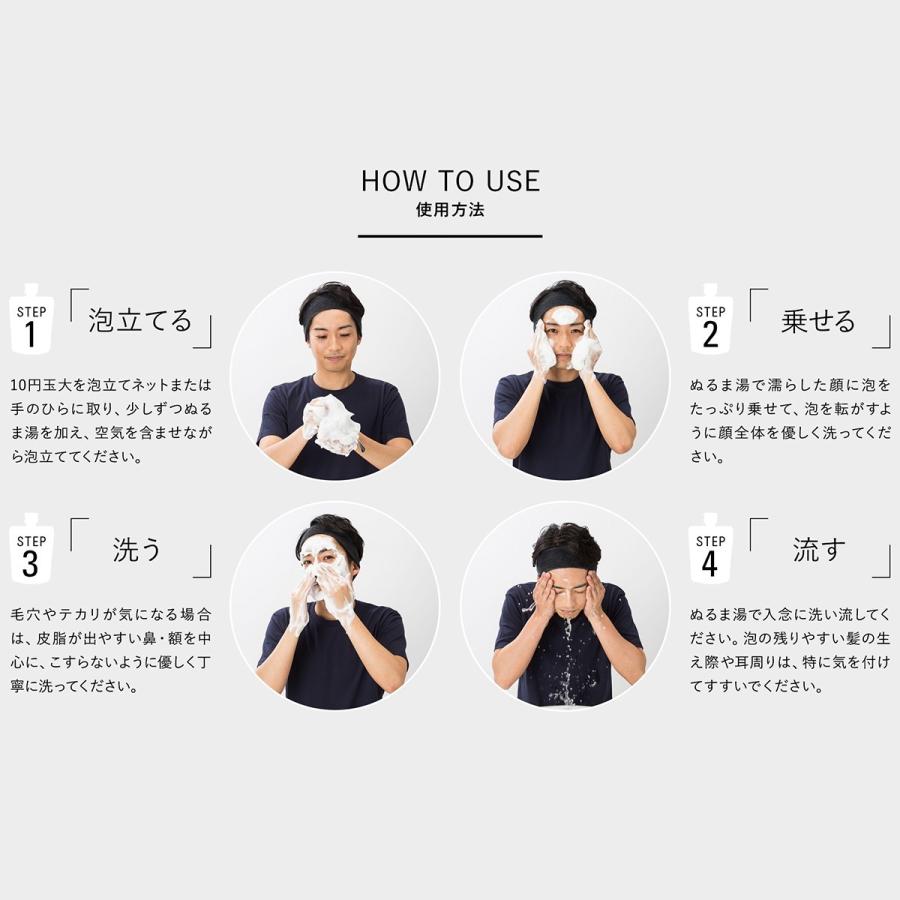 HOW TO USE
使用方法

STEP 1 「泡立てる」

10円玉大を泡立てネットまたは手のひらに取り、少しずつぬるま湯を加え、空気を含ませながら泡立ててください。

STEP 2 「乗せる」

ぬるま湯で濡らした顔に泡をたっぷり乗せて、泡を転がすように顔全体を優しく洗ってください。

STEP 3 「洗う」

毛穴やテカリが気になる場合は、皮脂が出やすい鼻・額を中心に、こすらないように優しく丁寧に洗ってください。

STEP 4 「流す」

ぬるま湯で入念に洗い流してください。泡の残りやすい髪の生え際や耳周りは、特に気を付けてすすいでください。