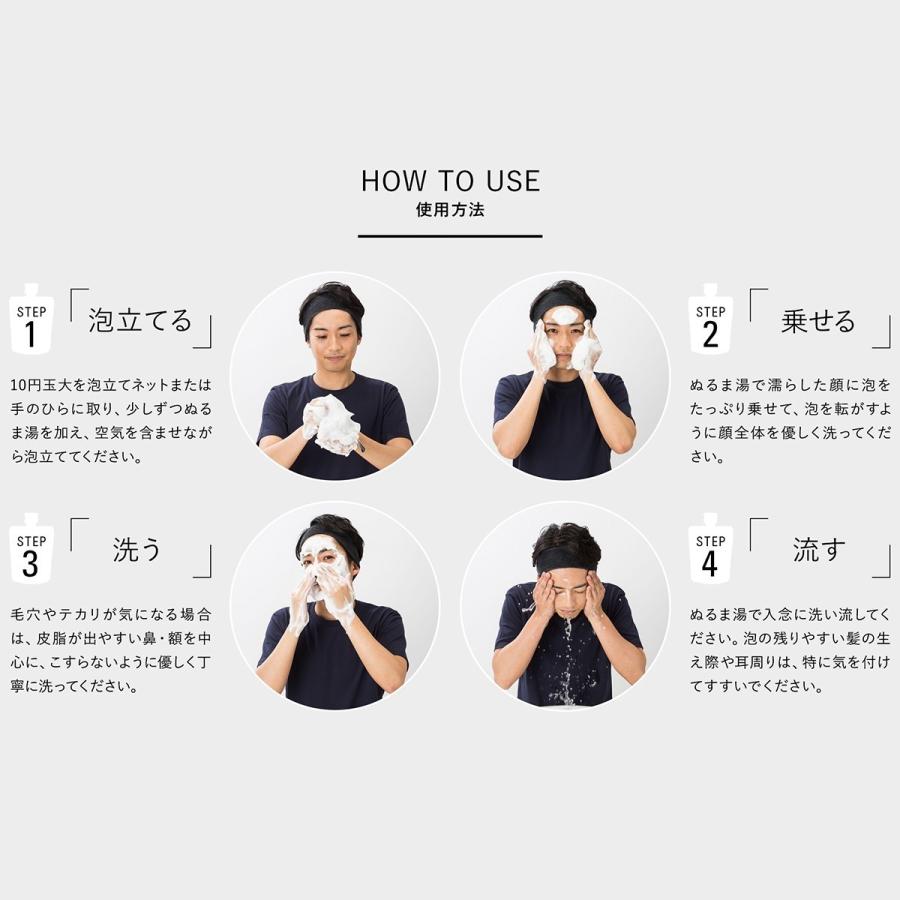 HOW TO USE
使用方法

STEP 1
「泡立てる」

10円玉大を泡立てネットまたは手のひらに取り、少しずつぬるま湯を加え、空気を含ませながら泡立ててください。

STEP 2
「乗せる」

ぬるま湯で濡らした顔に泡をたっぷり乗せて、泡を転がすように顔全体を優しく洗ってください。

STEP 3
「洗う」

毛穴やテカリが気になる場合は、皮脂が出やすい鼻・額を中心に、こすらないように優しく丁寧に洗ってください。

STEP 4
「流す」

ぬるま湯で入念に洗い流してください。泡の残りやすい髪の生え際や耳周りは、特に気を付けてすすいでください。