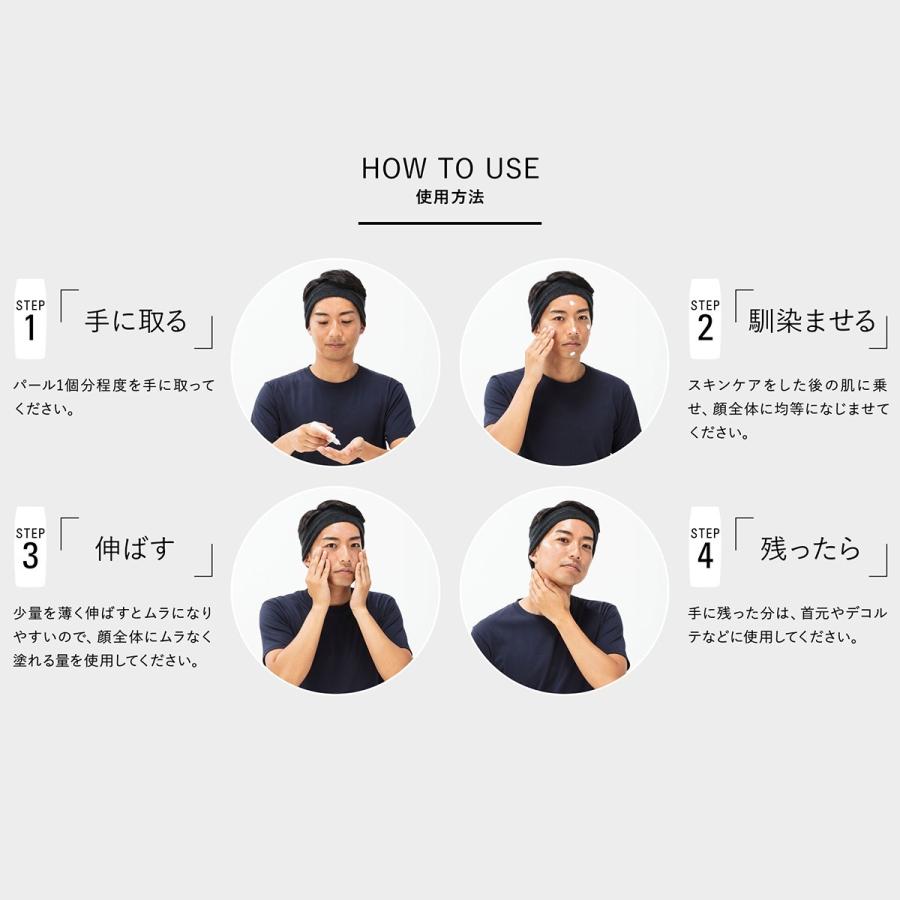 HOW TO USE
使用方法

STEP 1 「手に取る」

パール1個分程度を手に取ってください。

STEP 2 「馴染ませる」

スキンケアをした後の肌に乗せ、顔全体に均等になじませてください。

STEP 3 「伸ばす」

少量を薄く伸ばすとムラになりやすいので、顔全体にムラなく塗れる量を使用してください。

STEP 4 「残ったら」

手に残った分は、首元やデコルテなどに使用してください。