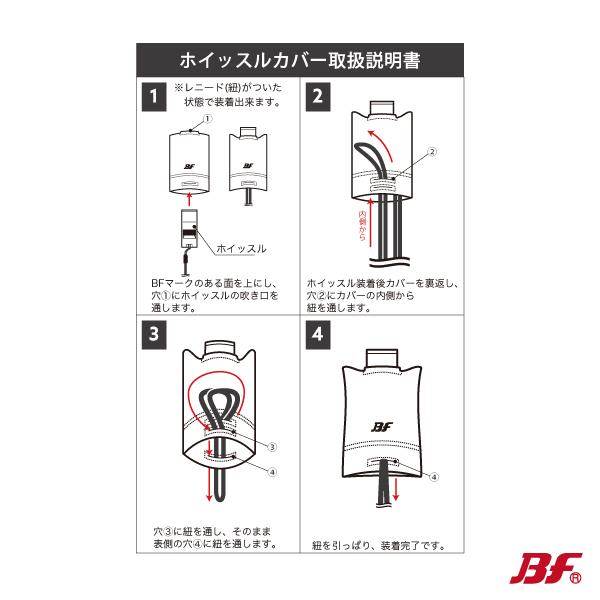 ホイッスルカバー取扱説明書

1

※レニード(紐)がついた状態で装着出来ます。

①

BF

BF

ホイッスル

BFマークのある面を上にし、穴①にホイッスルの吹き口を通します。

2

②

内側から

ホイッスル装着後カバーを裏返し、穴②にカバーの内側から紐を通します。

3

③

④

穴③に紐を通し、そのまま表側の穴④に紐を通します。

4

BF

④

紐を引っぱり、装着完了です。

BF®