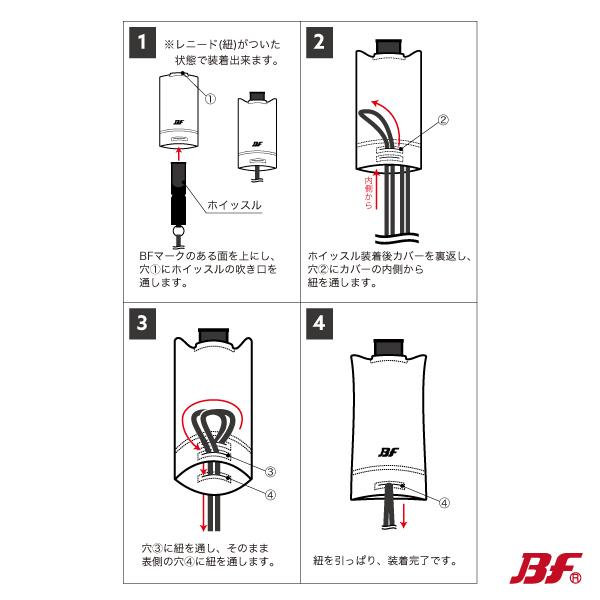 1
※レニード(紐)がついた状態で装着出来ます。

①

BF

BF

ホイッスル

BFマークのある面を上にし、穴①にホイッスルの吹き口を通します。

2

②

内側から

ホイッスル装着後カバーを裏返し、穴②にカバーの内側から紐を通します。

3

③

④

穴③に紐を通し、そのまま表側の穴④に紐を通します。

4

BF

④

紐を引っぱり、装着完了です。

BF®