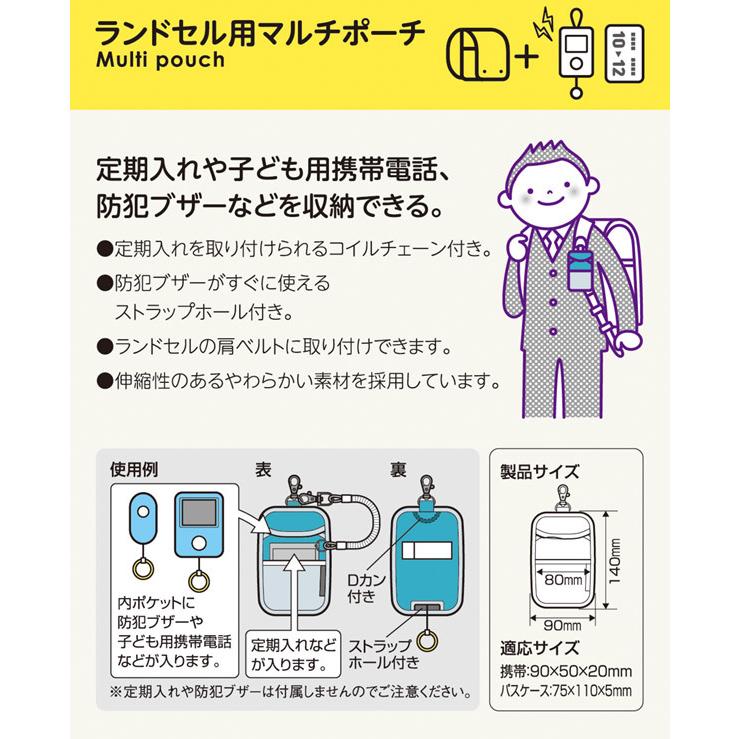 ランドセル用マルチポーチ
Multi pouch

10▸12

定期入れや子ども用携帯電話、防犯ブザーなどを収納できる。

●定期入れを取り付けられるコイルチェーン付き。
●防犯ブザーがすぐに使えるストラップホール付き。
●ランドセルの肩ベルトに取り付けできます。
●伸縮性のあるやわらかい素材を採用しています。

使用例
表
裏
内ポケットに防犯ブザーや子ども用携帯電話などが入ります。
定期入れなどが入ります。
Dカン付き
ストラップホール付き
※定期入れや防犯ブザーは付属しませんのでご注意ください。

製品サイズ
80mm
140mm
90mm
適応サイズ
携帯:90×50×20mm
パスケース:75×110×5mm