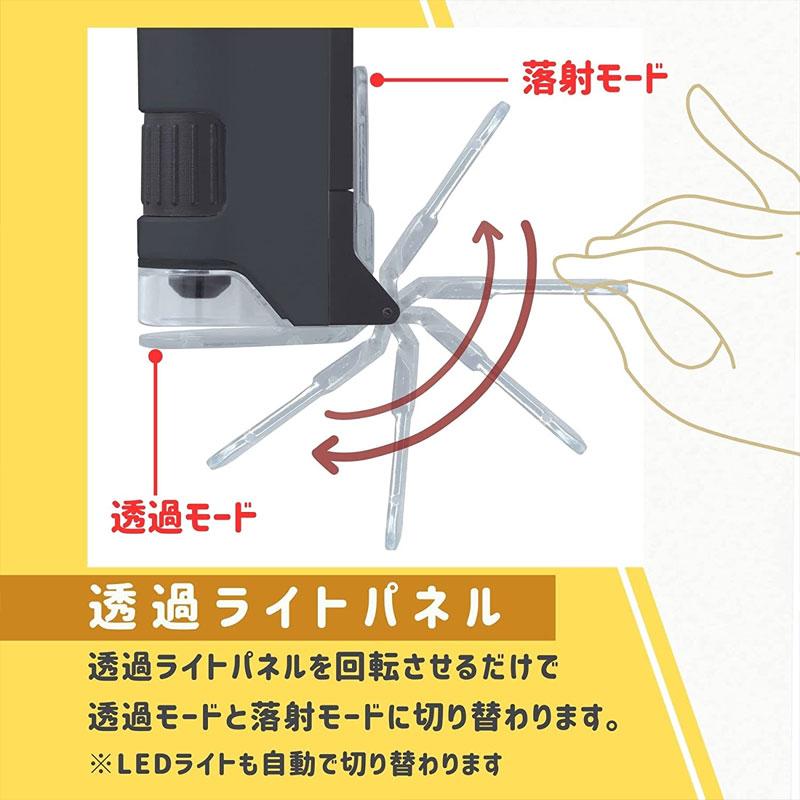 落射モード

透過モード

透過ライトパネル

透過ライトパネルを回転させるだけで
透過モードと落射モードに切り替わります。
※LEDライトも自動で切り替わります