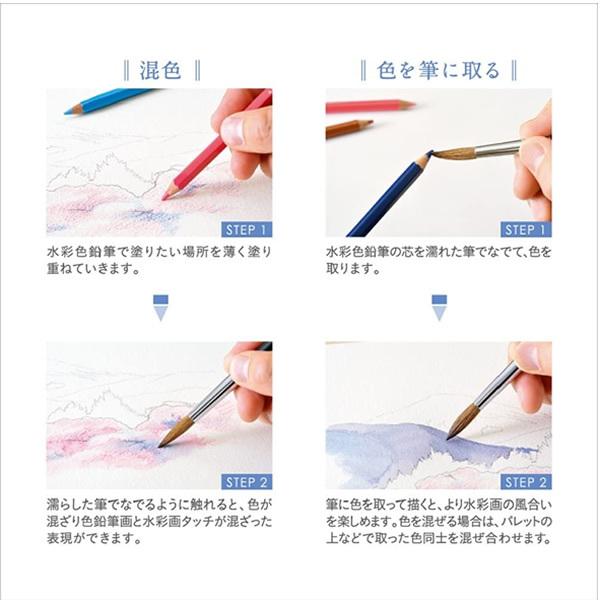 ‖ 混色 ‖

STEP 1

水彩色鉛筆で塗りたい場所を薄く塗り重ねていきます。

STEP 2

濡らした筆でなでるように触れると、色が混ざり色鉛筆画と水彩画タッチが混ざった表現ができます。

‖ 色を筆に取る ‖

STEP 1

水彩色鉛筆の芯を濡れた筆でなでて、色を取ります。

STEP 2

筆に色を取って描くと、より水彩画の風合いを楽しめます。色を混ぜる場合は、パレットの上などで取った色同士を混ぜ合わせます。