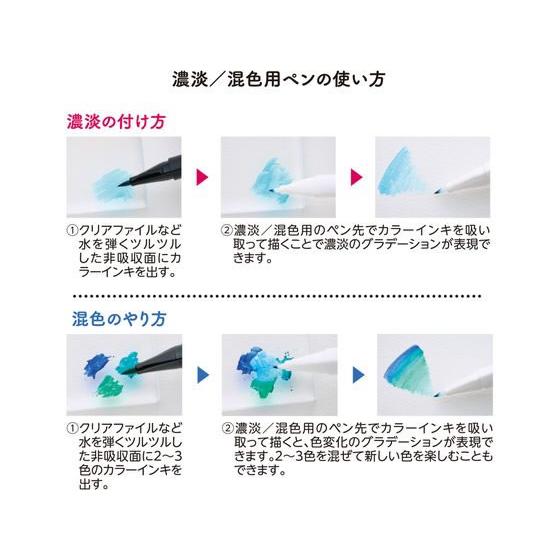 濃淡／混色用ペンの使い方

濃淡の付け方

①クリアファイルなど水を弾くツルツルした非吸収面にカラーインキを出す。

②濃淡／混色用のペン先でカラーインキを吸い取って描くことで濃淡のグラデーションが表現できます。

混色のやり方

①クリアファイルなど水を弾くツルツルした非吸収面に2～3色のカラーインキを出す。

②濃淡／混色用のペン先でカラーインキを吸い取って描くと、色変化のグラデーションが表現できます。2～3色を混ぜて新しい色を楽しむこともできます。