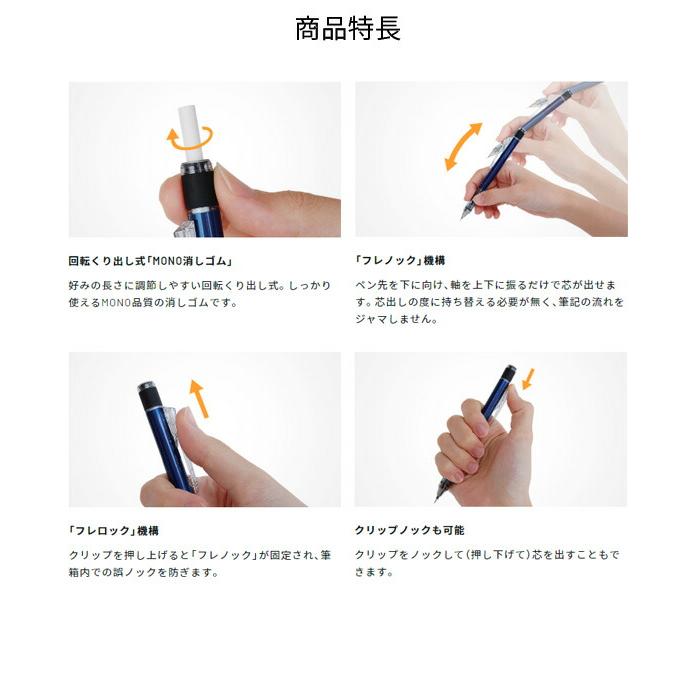 商品特長

回転くり出し式「MONO消しゴム」

好みの長さに調節しやすい回転くり出し式。しっかり使えるMONO品質の消しゴムです。

「フレノック」機構

ペン先を下に向け、軸を上下に振るだけで芯が出せます。芯出しの度に持ち替える必要が無く、筆記の流れをジャマしません。

「フレロック」機構

クリップを押し上げると「フレノック」が固定され、筆箱内での誤ノックを防ぎます。

クリップノックも可能

クリップをノックして（押し下げて）芯を出すこともできます。