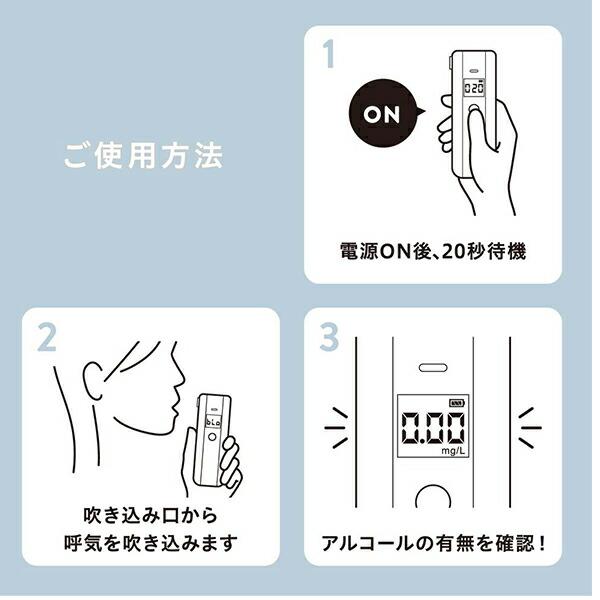 ご使用方法

1

ON

020

電源ON後、20秒待機

2

bLo

吹き込み口から
呼気を吹き込みます

3

0.00
mg/L

アルコールの有無を確認！