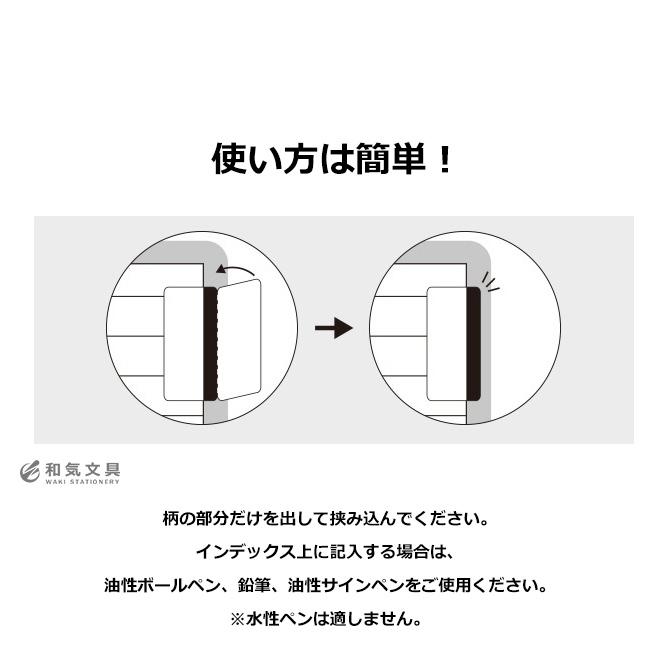 使い方は簡単！

和気文具
WAKI STATIONERY

柄の部分だけを出して挟み込んでください。

インデックス上に記入する場合は、

油性ボールペン、鉛筆、油性サインペンをご使用ください。

※水性ペンは適しません。