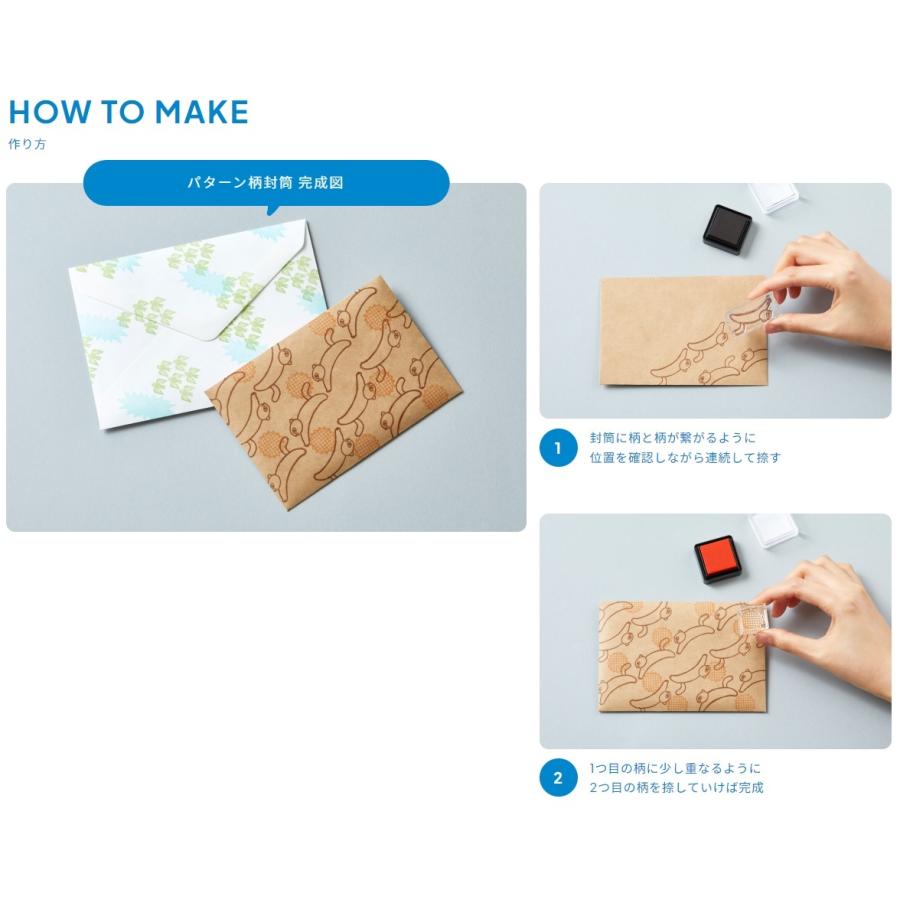 HOW TO MAKE
作り方

パターン柄封筒 完成図

1
封筒に柄と柄が繋がるように
位置を確認しながら連続して捺す

2
1つ目の柄に少し重なるように
2つ目の柄を捺していけば完成