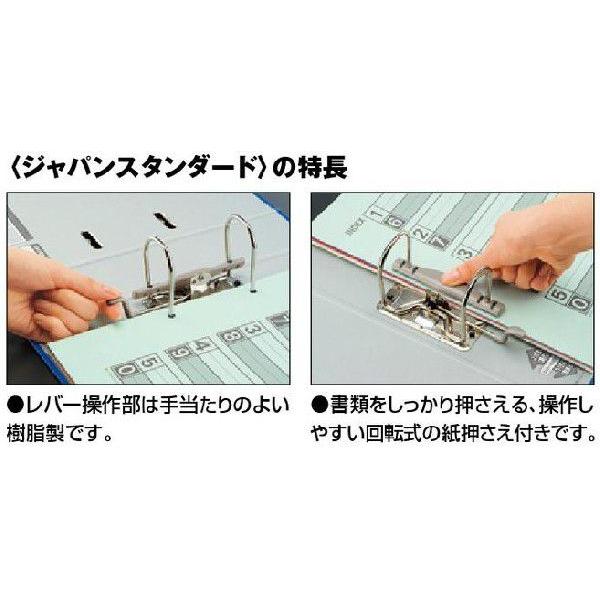 〈ジャパンスタンダード〉の特長

●レバー操作部は手当たりのよい樹脂製です。

●書類をしっかり押さえる、操作しやすい回転式の紙押さえ付きです。