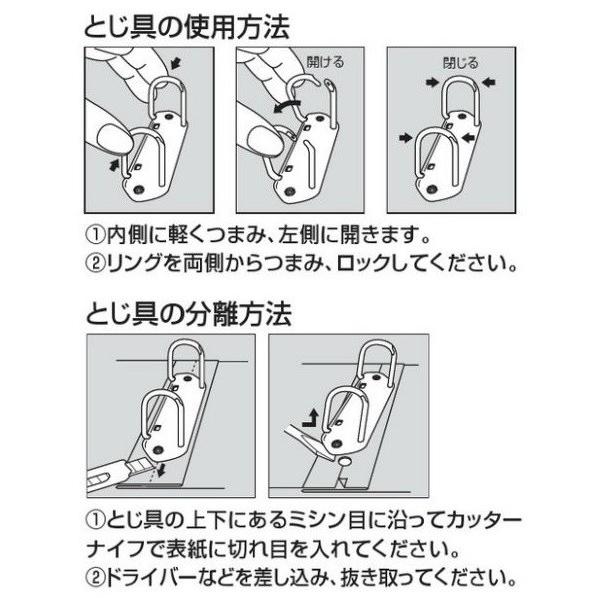 とじ具の使用方法

開ける

閉じる

①内側に軽くつまみ、左側に開きます。
②リングを両側からつまみ、ロックしてください。

とじ具の分離方法

①とじ具の上下にあるミシン目に沿ってカッターナイフで表紙に切れ目を入れてください。
②ドライバーなどを差し込み、抜き取ってください。