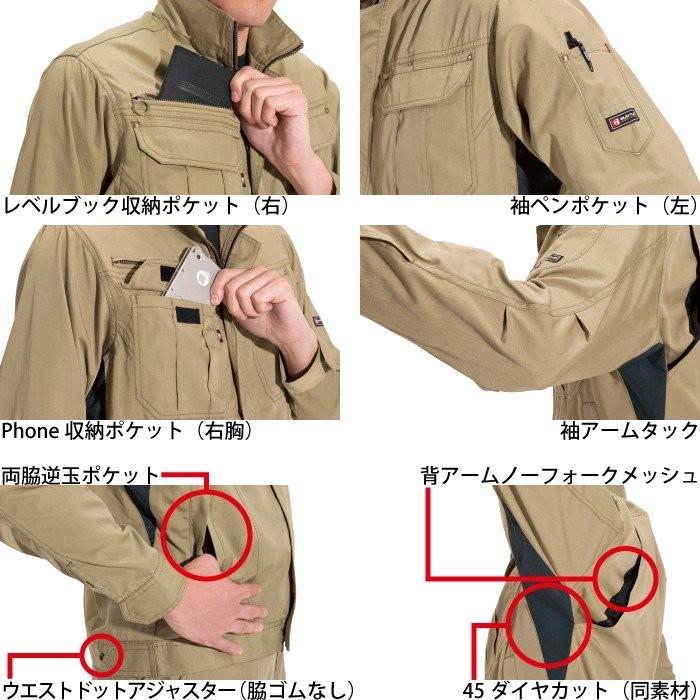 レベルブック収納ポケット（右）

袖ペンポケット（左）

Phone 収納ポケット（右胸）

袖アームタック

両脇逆玉ポケット

背アームノーフォークメッシュ

ウエストドットアジャスター（脇ゴムなし）

45 ダイヤカット（同素材）