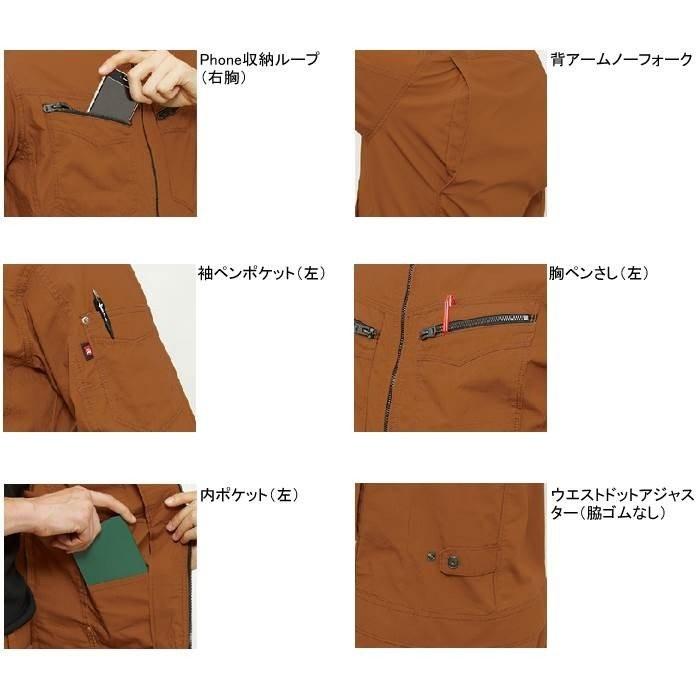 Phone収納ループ（右胸）

背アームノーフォーク

袖ペンポケット（左）

胸ペンさし（左）

内ポケット（左）

ウエストドットアジャスター（脇ゴムなし）