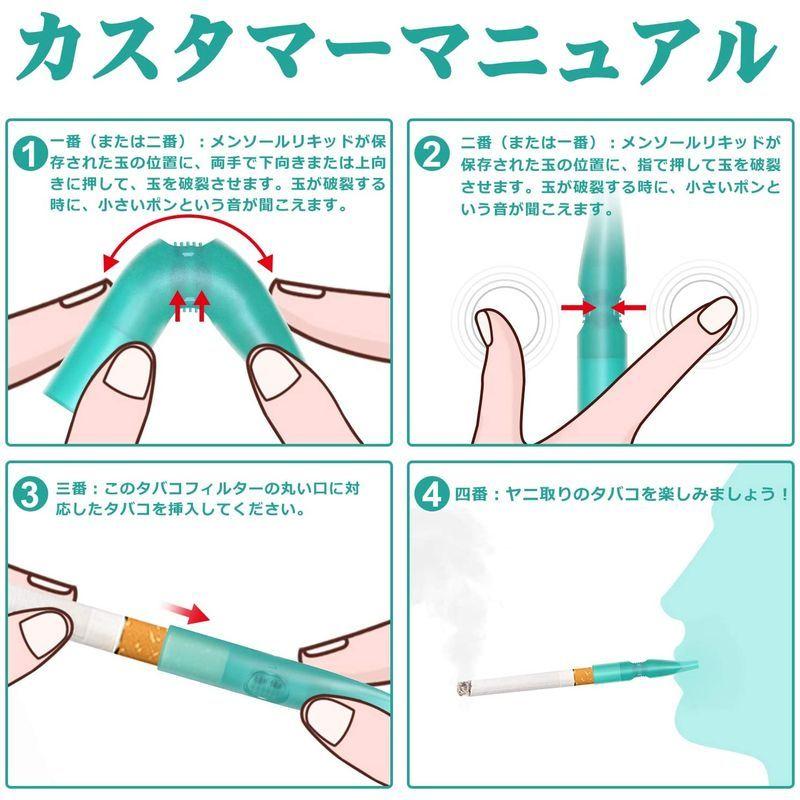 カスタマーマニュアル

1 一番（または二番）：メンソールリキッドが保存された玉の位置に、両手で下向きまたは上向きに押して、玉を破裂させます。玉が破裂する時に、小さいポンという音が聞こえます。

2 二番（または一番）：メンソールリキッドが保存された玉の位置に、指で押して玉を破裂させます。玉が破裂する時に、小さいポンという音が聞こえます。

3 三番：このタバコフィルターの丸い口に対応したタバコを挿入してください。

4 四番：ヤニ取りのタバコを楽しみましょう！