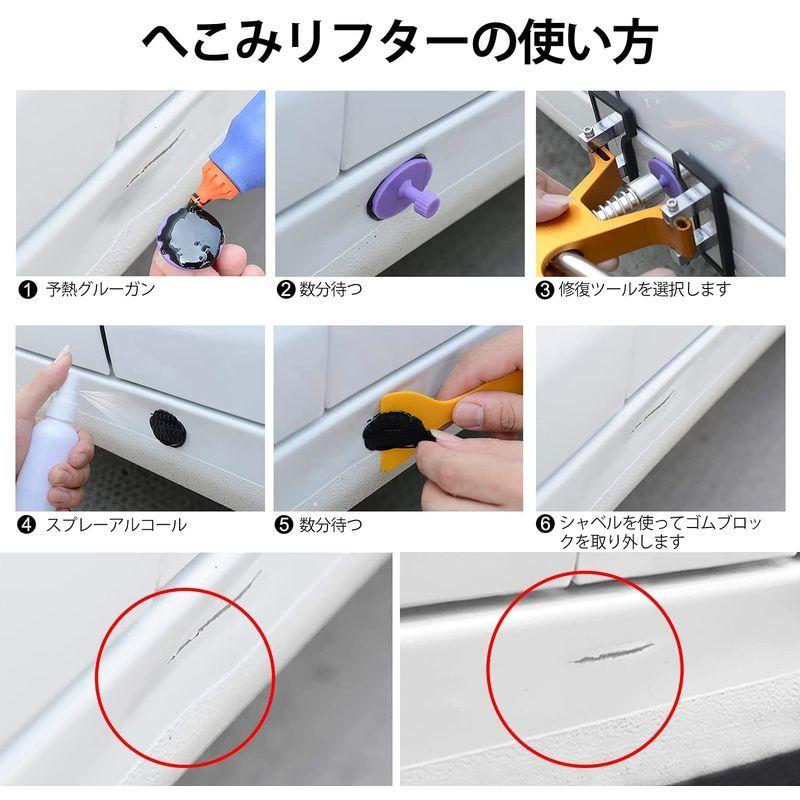 へこみリフターの使い方

❶ 予熱グルーガン

❷ 数分待つ

❸ 修復ツールを選択します

❹ スプレーアルコール

❺ 数分待つ

❻ シャベルを使ってゴムブロックを取り外します