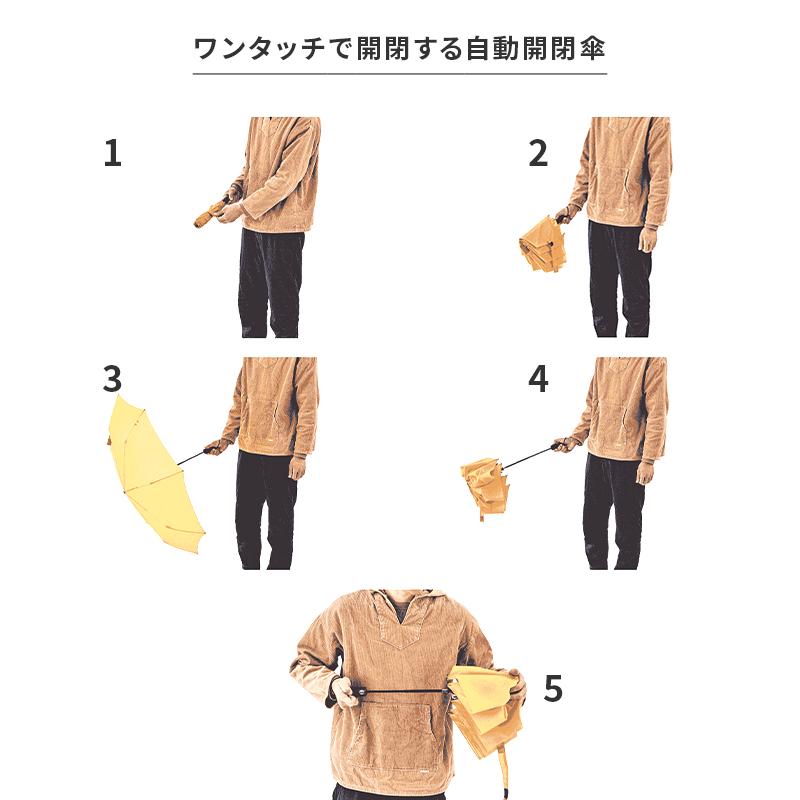 ワンタッチで開閉する自動開閉傘

1

2

3

4

5