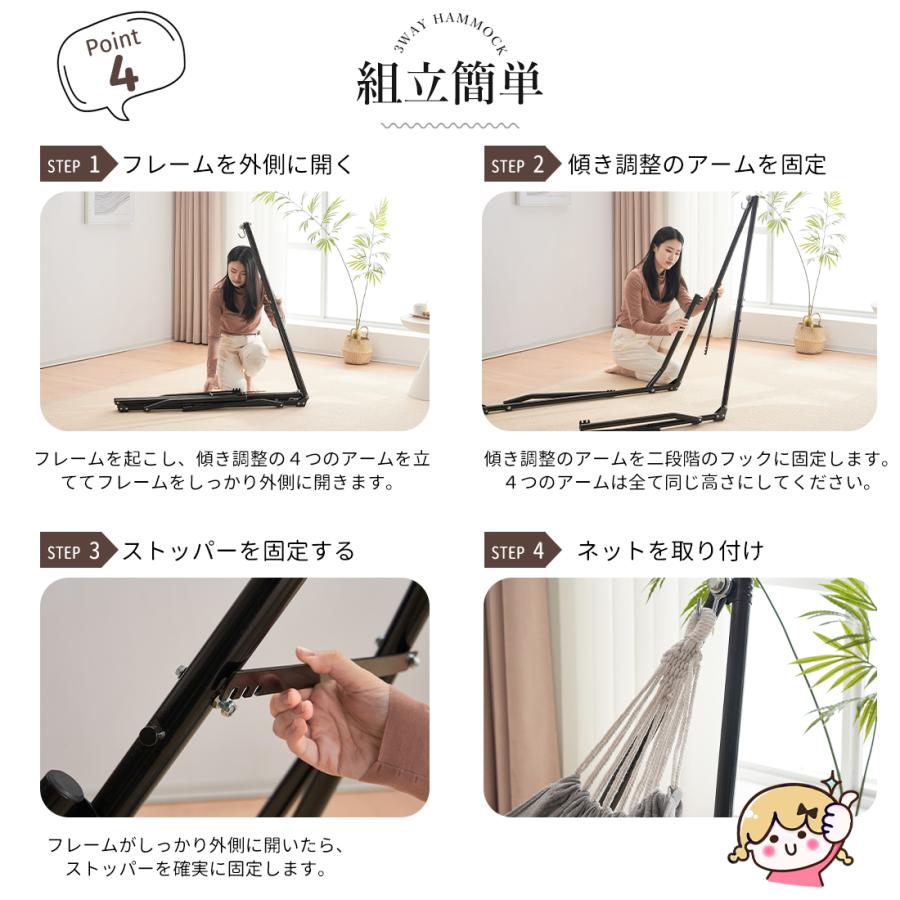 Point 4

3WAY HAMMOCK

組立簡単

STEP 1 フレームを外側に開く

フレームを起こし、傾き調整の４つのアームを立ててフレームをしっかり外側に開きます。

STEP 2 傾き調整のアームを固定

傾き調整のアームを二段階のフックに固定します。４つのアームは全て同じ高さにしてください。

STEP 3 ストッパーを固定する

フレームがしっかり外側に開いたら、ストッパーを確実に固定します。

STEP 4 ネットを取り付け