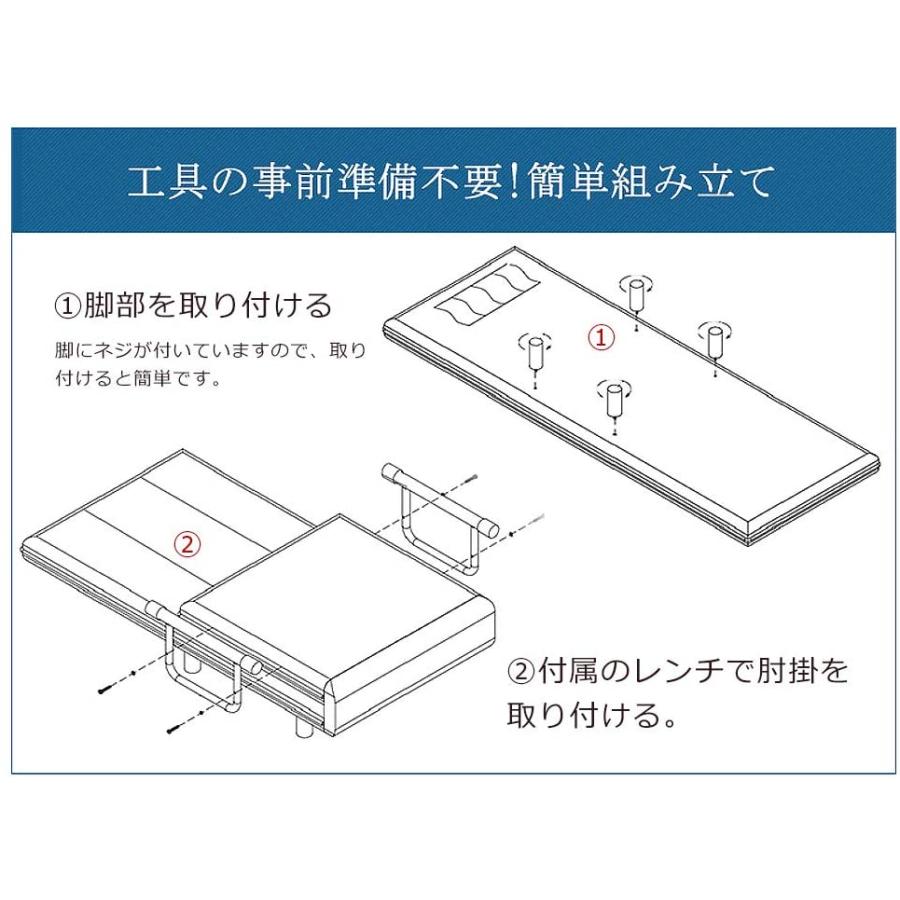 工具の事前準備不要!簡単組み立て

①脚部を取り付ける

脚にネジが付いていますので、取り付けると簡単です。

①

②

②付属のレンチで肘掛を取り付ける。