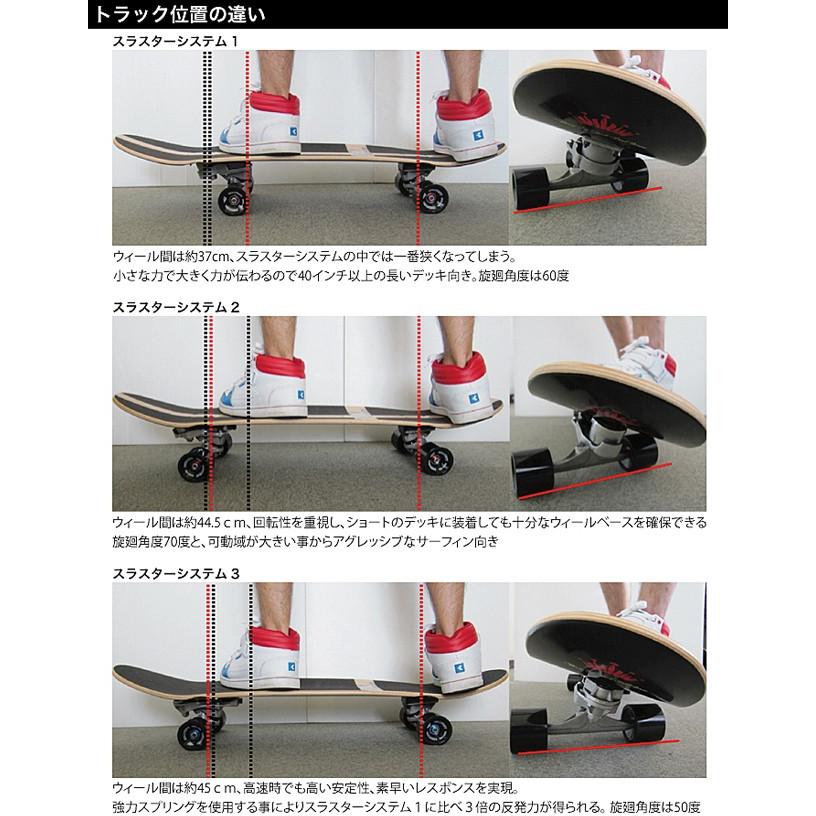 トラック位置の違い

スラスターシステム 1

ウィール間は約37cm、スラスターシステムの中では一番狭くなってしまう。
小さな力で大きく力が伝わるので40インチ以上の長いデッキ向き。旋廻角度は60度

スラスターシステム 2

ウィール間は約44.5ｃｍ、回転性を重視し、ショートのデッキに装着しても十分なウィールベースを確保できる
旋廻角度70度と、可動域が大きい事からアグレッシブなサーフィン向き

スラスターシステム 3

ウィール間は約45ｃｍ、高速時でも高い安定性、素早いレスポンスを実現。
強力スプリングを使用する事によりスラスターシステム１に比べ３倍の反発力が得られる。旋廻角度は50度