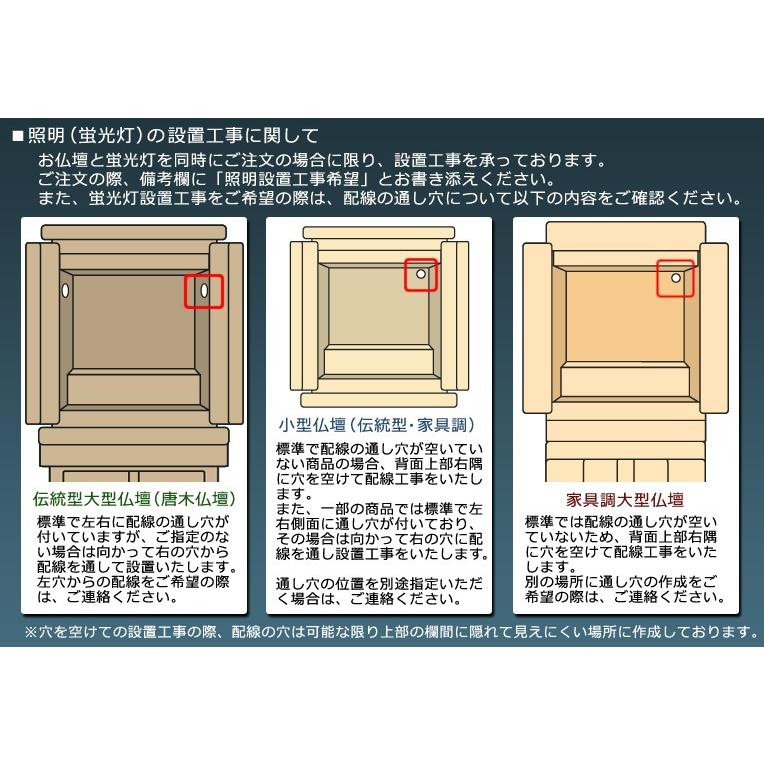 ■照明（蛍光灯）の設置工事に関して
お仏壇と蛍光灯を同時にご注文の場合に限り、設置工事を承っております。
ご注文の際、備考欄に「照明設置工事希望」とお書き添えください。
また、蛍光灯設置工事をご希望の際は、配線の通し穴について以下の内容をご確認ください。

伝統型大型仏壇（唐木仏壇）
標準で左右に配線の通し穴が付いていますが、ご指定のない場合は向かって右の穴から配線を通して設置いたします。
左穴からの配線をご希望の際は、ご連絡ください。

小型仏壇（伝統型・家具調）
標準で配線の通し穴が空いていない商品の場合、背面上部右隅に穴を空けて配線工事をいたします。
また、一部の商品では標準で左右側面に通し穴が付いており、その場合は向かって右の穴に配線を通し設置工事をいたします。

通し穴の位置を別途指定いただく場合は、ご連絡ください。

家具調大型仏壇
標準では配線の通し穴が空いていないため、背面上部右隅に穴を空けて配線工事をいたします。
別の場所に通し穴の作成をご希望の際は、ご連絡ください。

※穴を空けての設置工事の際、配線の穴は可能な限り上部の欄間に隠れて見えにくい場所に作成しております。