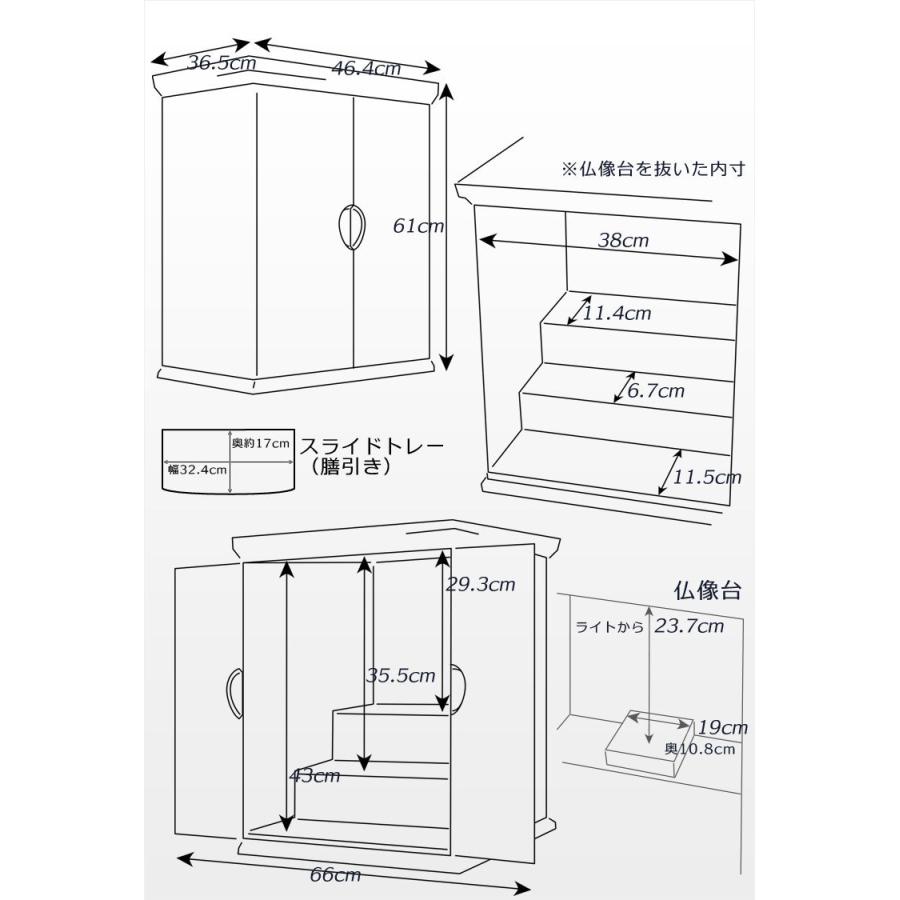 36.5cm
46.4cm
61cm

※仏像台を抜いた内寸
38cm
11.4cm
6.7cm
11.5cm

奥約17cm
幅32.4cm
スライドトレー
（膳引き）

29.3cm
35.5cm
43cm
66cm

仏像台
ライトから 23.7cm
19cm
奥10.8cm