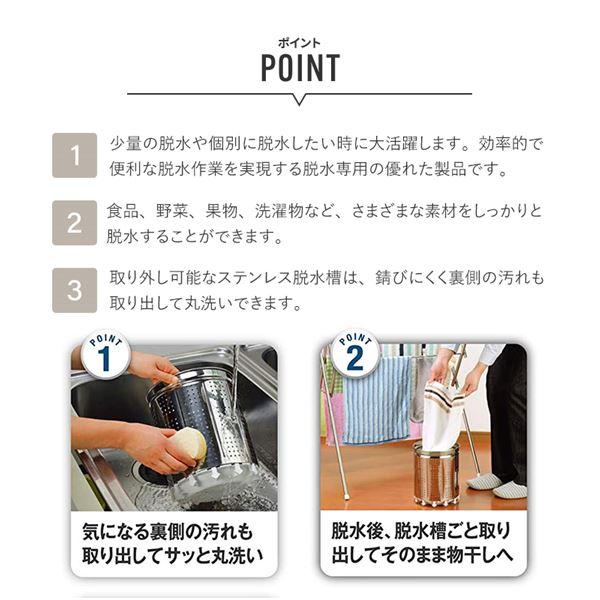 ポイント
POINT

1 少量の脱水や個別に脱水したい時に大活躍します。効率的で便利な脱水作業を実現する脱水専用の優れた製品です。

2 食品、野菜、果物、洗濯物など、さまざまな素材をしっかりと脱水することができます。

3 取り外し可能なステンレス脱水槽は、錆びにくく裏側の汚れも取り出して丸洗いできます。

POINT 1
気になる裏側の汚れも取り出してサッと丸洗い

POINT 2
脱水後、脱水槽ごと取り出してそのまま物干しへ