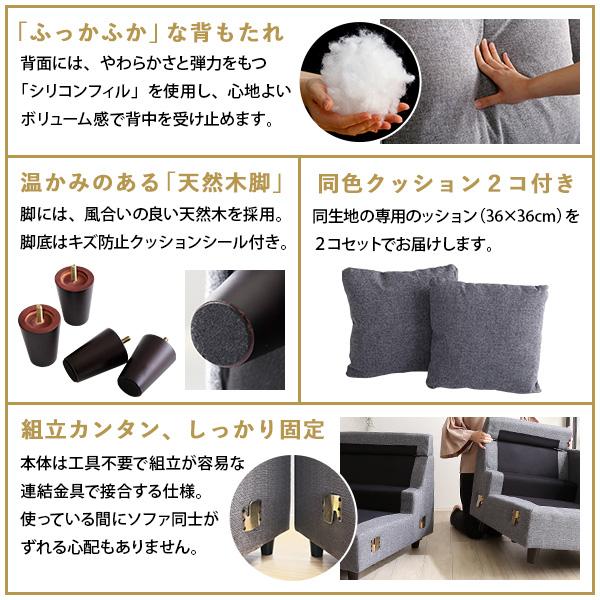 「ふっかふか」な背もたれ

背面には、やわらかさと弾力をもつ「シリコンフィル」を使用し、心地よいボリューム感で背中を受け止めます。

温かみのある「天然木脚」

脚には、風合いの良い天然木を採用。脚底はキズ防止クッションシール付き。

同色クッション２コ付き

同生地の専用のッション（36×36cm）を２コセットでお届けします。

組立カンタン、しっかり固定

本体は工具不要で組立が容易な連結金具で接合する仕様。使っている間にソファ同士がずれる心配もありません。