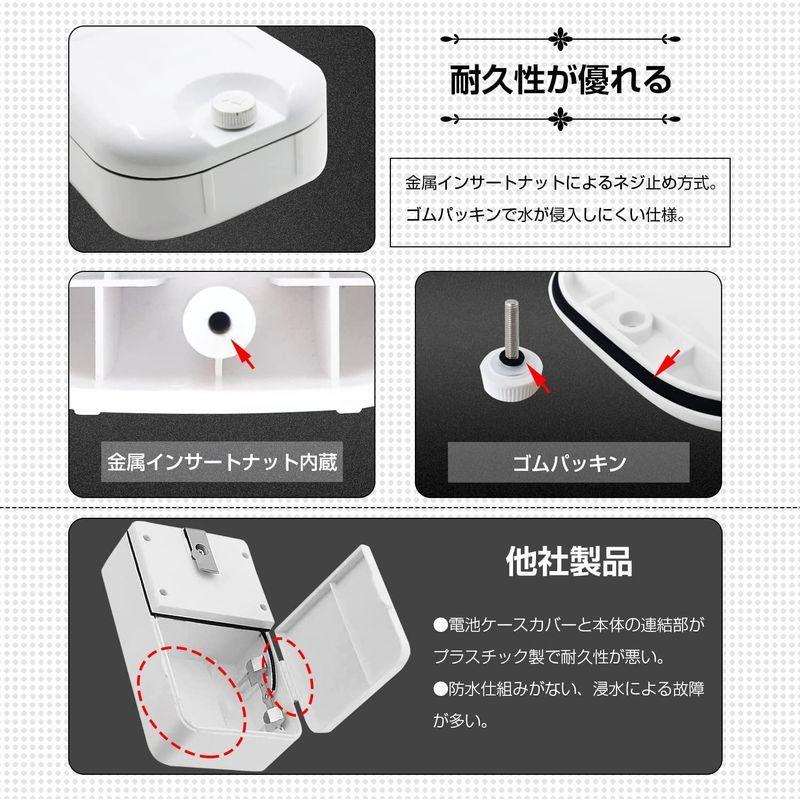 耐久性が優れる

金属インサートナットによるネジ止め方式。
ゴムパッキンで水が侵入しにくい仕様。

金属インサートナット内蔵

ゴムパッキン

他社製品

●電池ケースカバーと本体の連結部がプラスチック製で耐久性が悪い。
●防水仕組みがない、浸水による故障が多い。