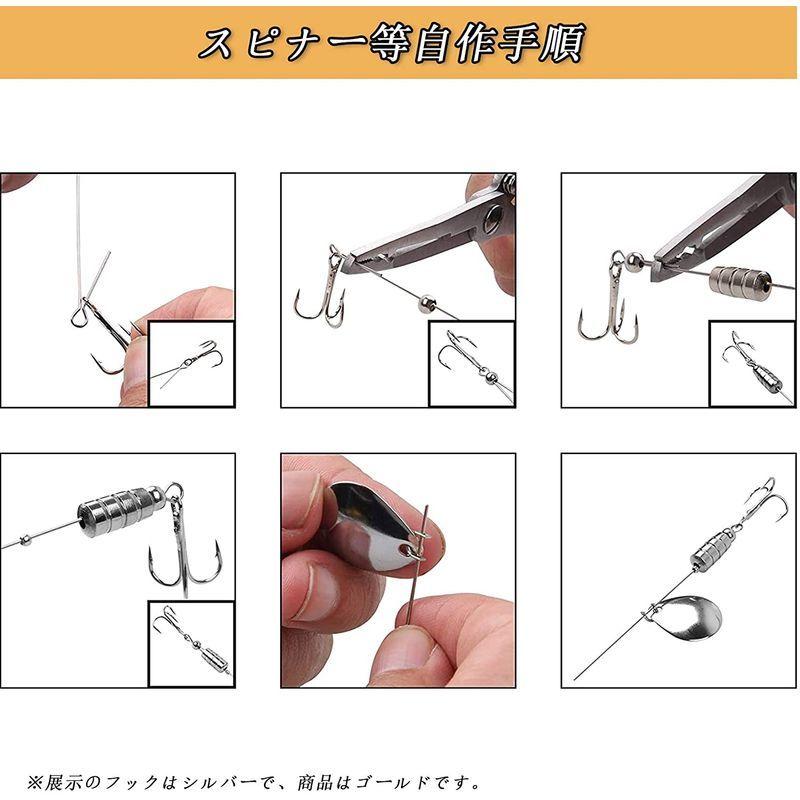 スピナー等自作手順

※展示のフックはシルバーで、商品はゴールドです。