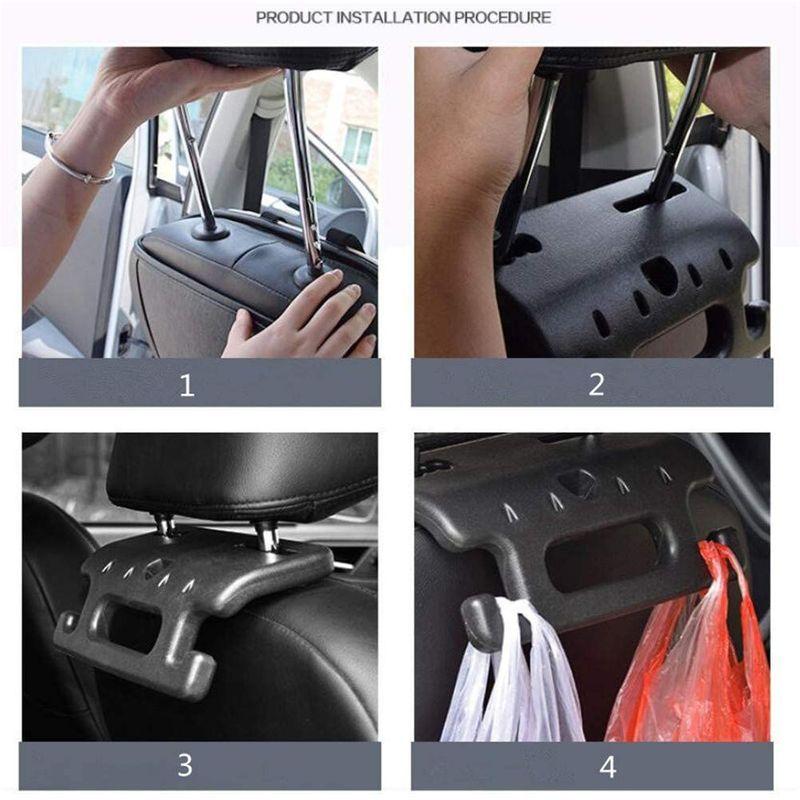 PRODUCT INSTALLATION PROCEDURE

1

2

3

4