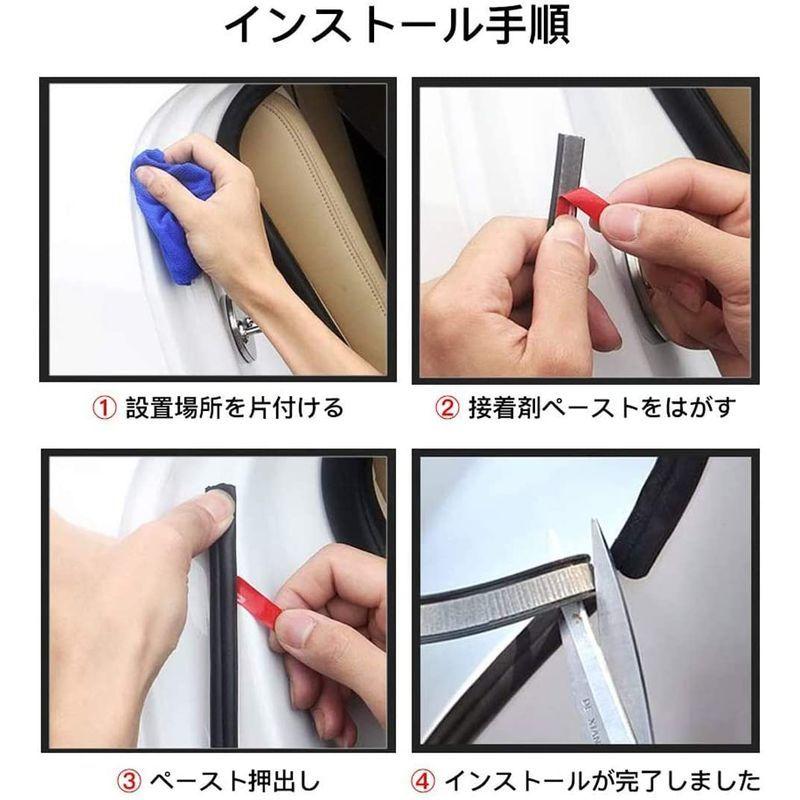 インストール手順

① 設置場所を片付ける

② 接着剤ペーストをはがす

③ ペースト押出し

④ インストールが完了しました