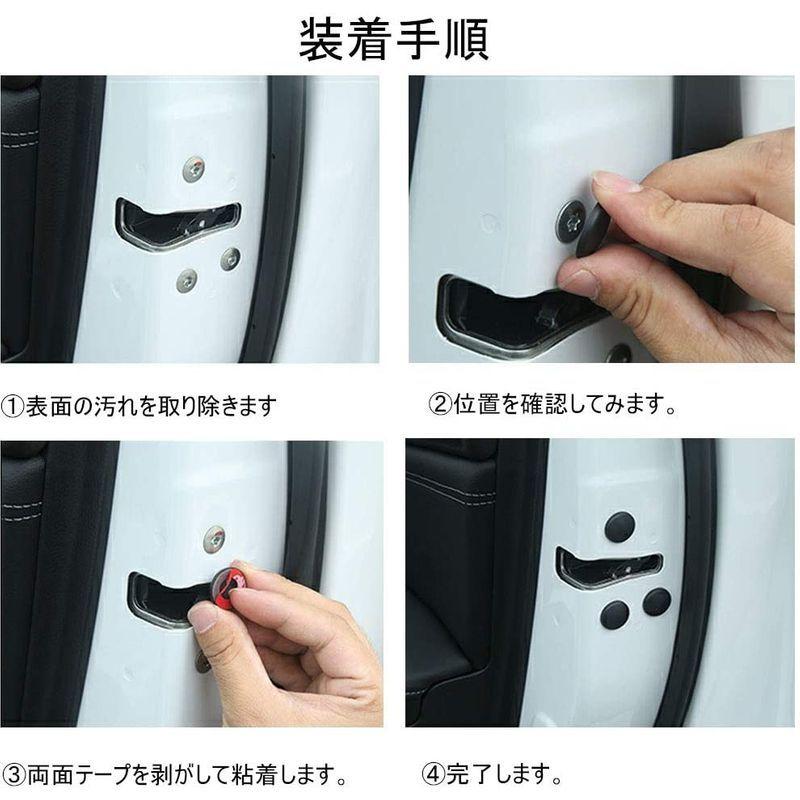 装着手順

①表面の汚れを取り除きます

②位置を確認してみます。

③両面テープを剥がして粘着します。

④完了します。