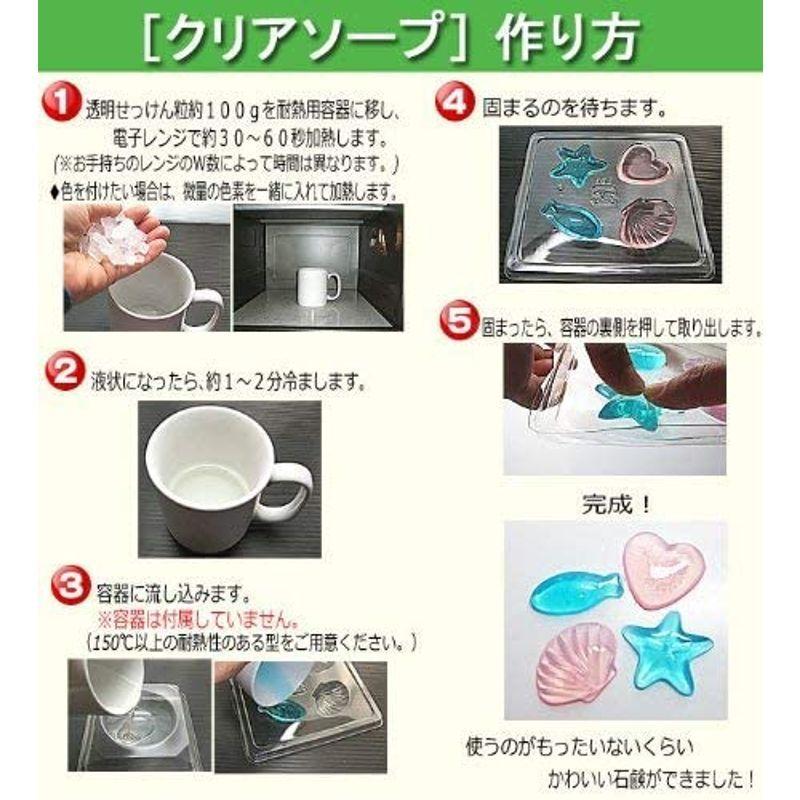 ［クリアソープ］作り方

1 透明せっけん粒約１００ｇを耐熱用容器に移し、電子レンジで約３０～６０秒加熱します。
（※お手持ちのレンジのW数によって時間は異なります。）
♦色を付けたい場合は、微量の色素を一緒に入れて加熱します。

2 液状になったら、約１～２分冷まします。

3 容器に流し込みます。
※容器は付属していません。
（150℃以上の耐熱性のある型をご用意ください。）

4 固まるのを待ちます。

5 固まったら、容器の裏側を押して取り出します。

完成！

使うのがもったいないくらい
かわいい石鹸ができました！