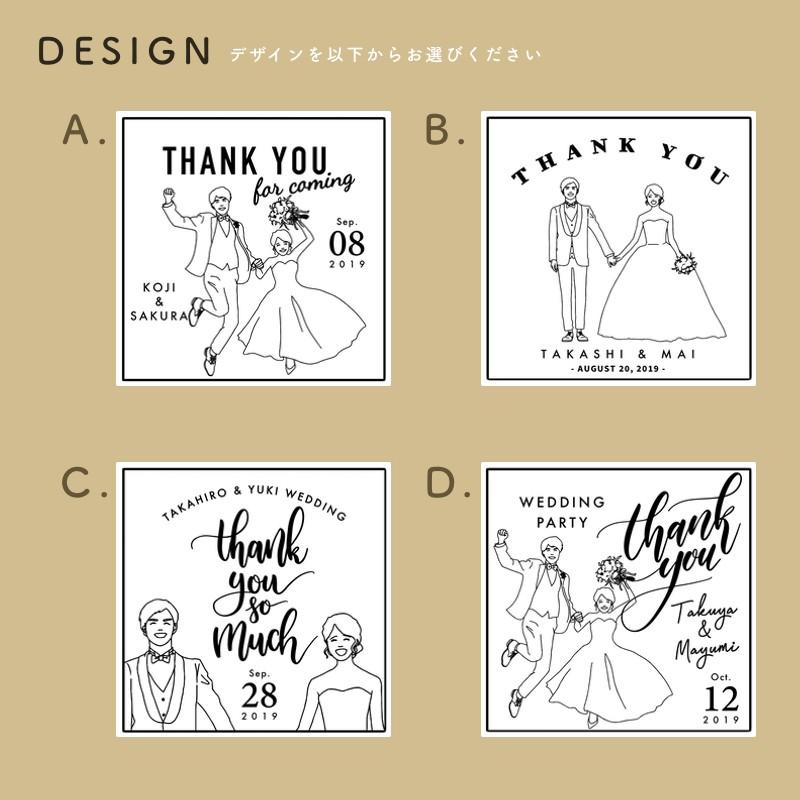 DESIGN デザインを以下からお選びください

A.

THANK YOU for coming

Sep. 08 2019

KOJI & SAKURA

B.

THANK YOU

TAKASHI & MAI

- AUGUST 20, 2019 -

C.

TAKAHIRO & YUKI WEDDING

thank you so much

Sep. 28 2019

D.

WEDDING PARTY

thank you

Takuya & Mayumi

Oct. 12 2019