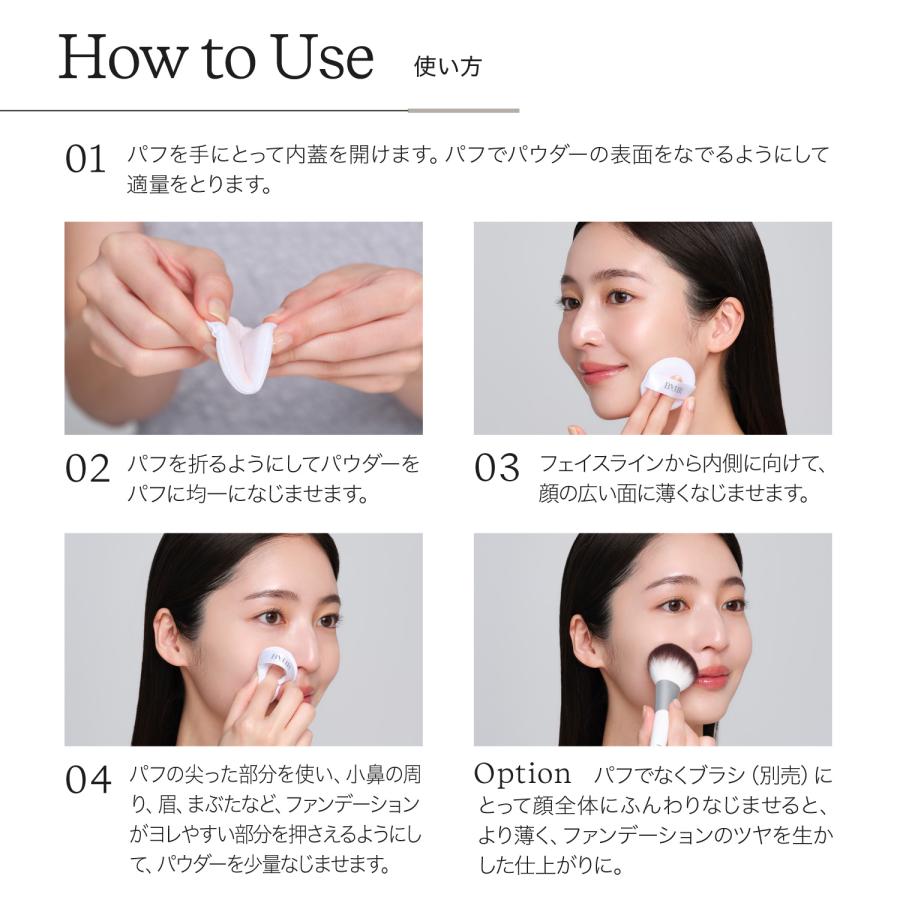 How to Use 使い方

01 パフを手にとって内蓋を開けます。パフでパウダーの表面をなでるようにして適量をとります。

02 パフを折るようにしてパウダーをパフに均一になじませます。

03 フェイスラインから内側に向けて、顔の広い面に薄くなじませます。

04 パフの尖った部分を使い、小鼻の周り、眉、まぶたなど、ファンデーションがヨレやすい部分を押さえるようにして、パウダーを少量なじませます。

Option パフでなくブラシ（別売）にとって顔全体にふんわりなじませると、より薄く、ファンデーションのツヤを生かした仕上がりに。