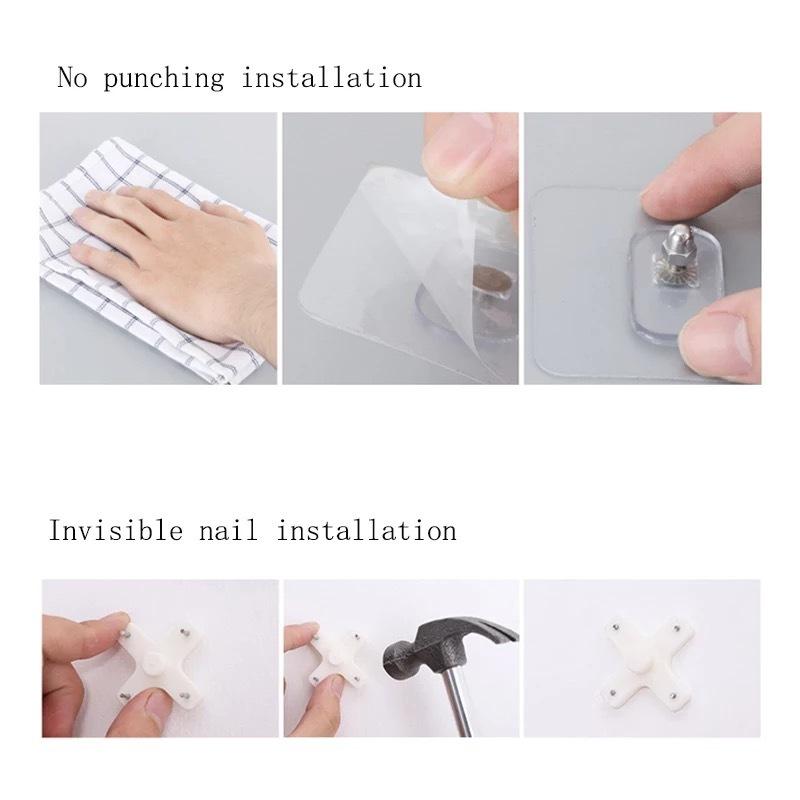 No punching installation

Invisible nail installation