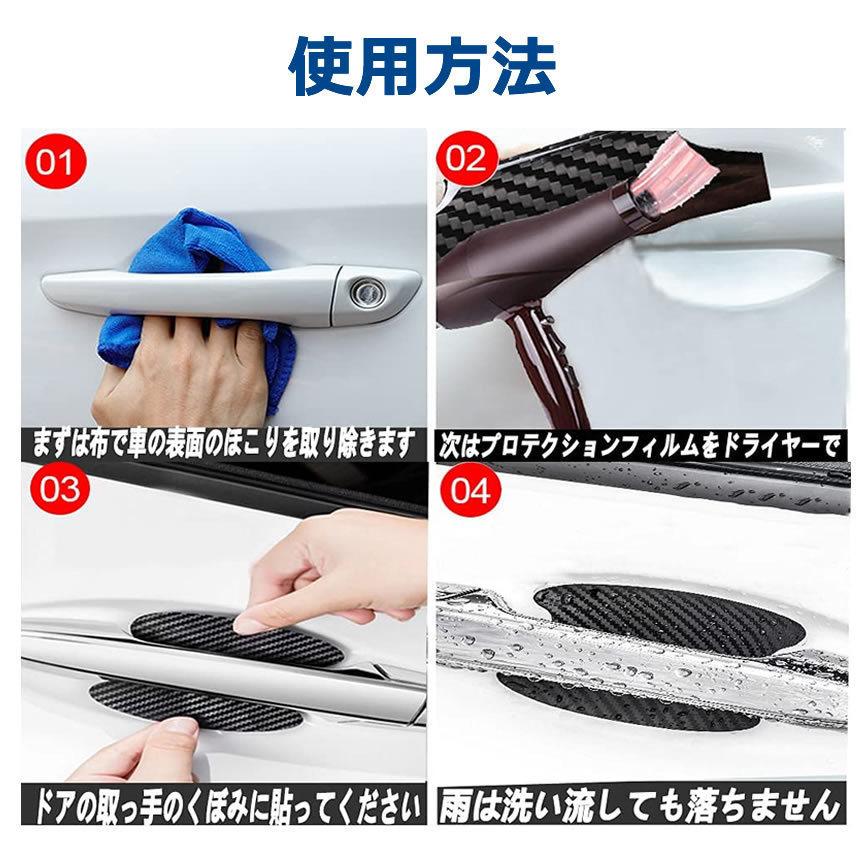 使用方法

01

まずは布で車の表面のほこりを取り除きます

02

次はプロテクションフィルムをドライヤーで

03

ドアの取っ手のくぼみに貼ってください

04

雨は洗い流しても落ちません