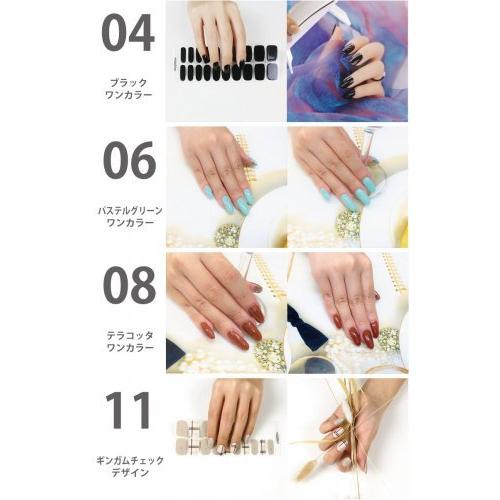 04

ブラック
ワンカラー

06

パステルグリーン
ワンカラー

08

テラコッタ
ワンカラー

11

ギンガムチェック
デザイン